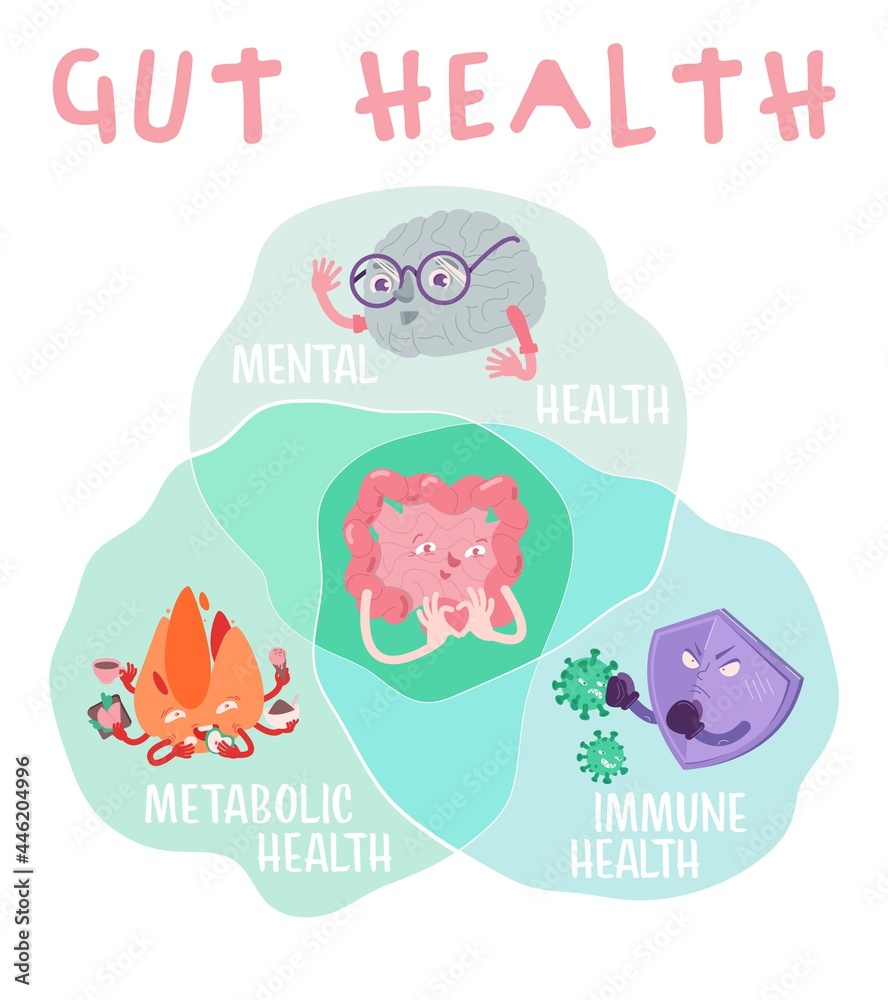 GUT HEALTH

MENTAL HEALTH

METABOLIC HEALTH

IMMUNE HEALTH

Adobe Stock | #446204996