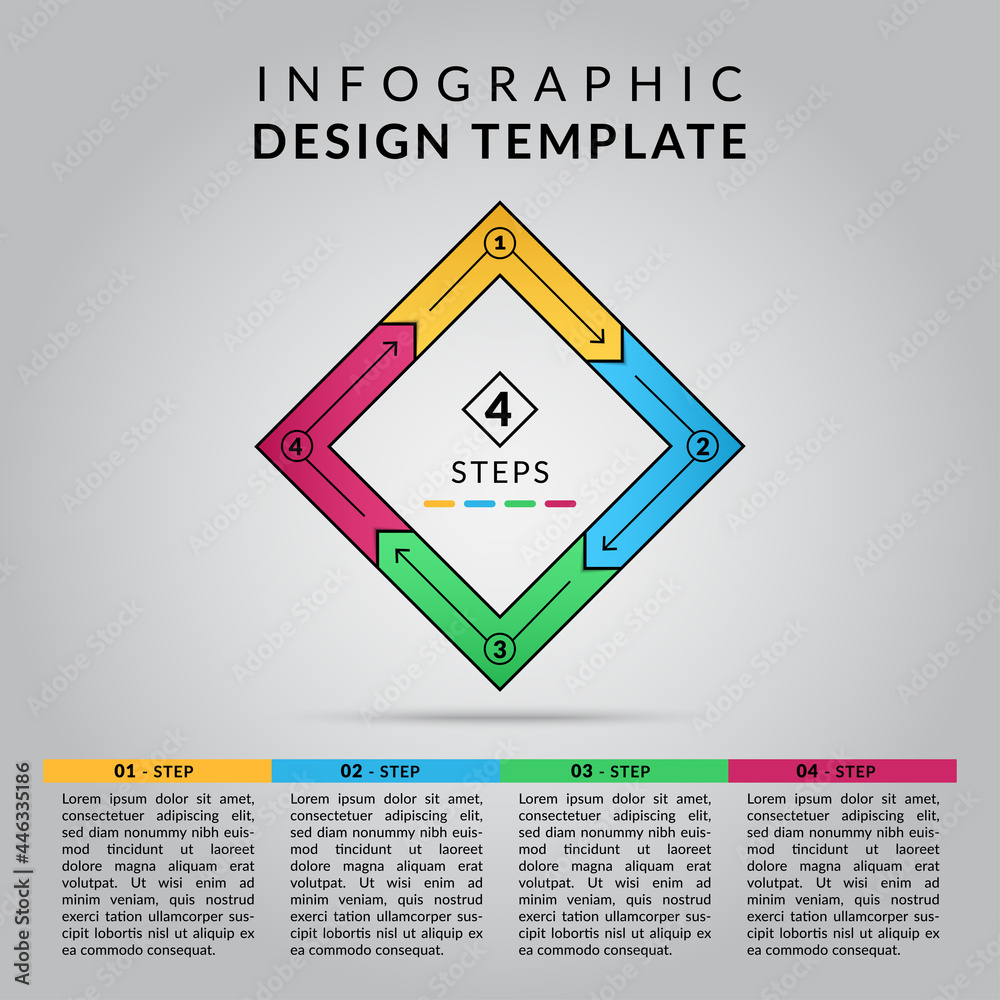 INFOGRAPHIC
DESIGN TEMPLATE

1
2
3
4

4
STEPS

01 - STEP
Lorem ipsum dolor sit amet, consectetuer adipiscing elit, sed diam nonummy nibh euismod tincidunt ut laoreet dolore magna aliquam erat volutpat. Ut wisi enim ad minim veniam, quis nostrud exerci tation ullamcorper suscipit lobortis nisl ut aliquip ex ea commodo consequat.

02 - STEP
Lorem ipsum dolor sit amet, consectetuer adipiscing elit, sed diam nonummy nibh euismod tincidunt ut laoreet dolore magna aliquam erat volutpat. Ut wisi enim ad minim veniam, quis nostrud exerci tation ullamcorper suscipit lobortis nisl ut aliquip ex ea commodo consequat.

03 - STEP
Lorem ipsum dolor sit amet, consectetuer adipiscing elit, sed diam nonummy nibh euismod tincidunt ut laoreet dolore magna aliquam erat volutpat. Ut wisi enim ad minim veniam, quis nostrud exerci tation ullamcorper suscipit lobortis nisl ut aliquip ex ea commodo consequat.

04 - STEP
Lorem ipsum dolor sit amet, consectetuer adipiscing elit, sed diam nonummy nibh euismod tincidunt ut laoreet dolore magna aliquam erat volutpat. Ut wisi enim ad minim veniam, quis nostrud exerci tation ullamcorper suscipit lobortis nisl ut aliquip ex ea commodo consequat.

Adobe Stock | #446335186