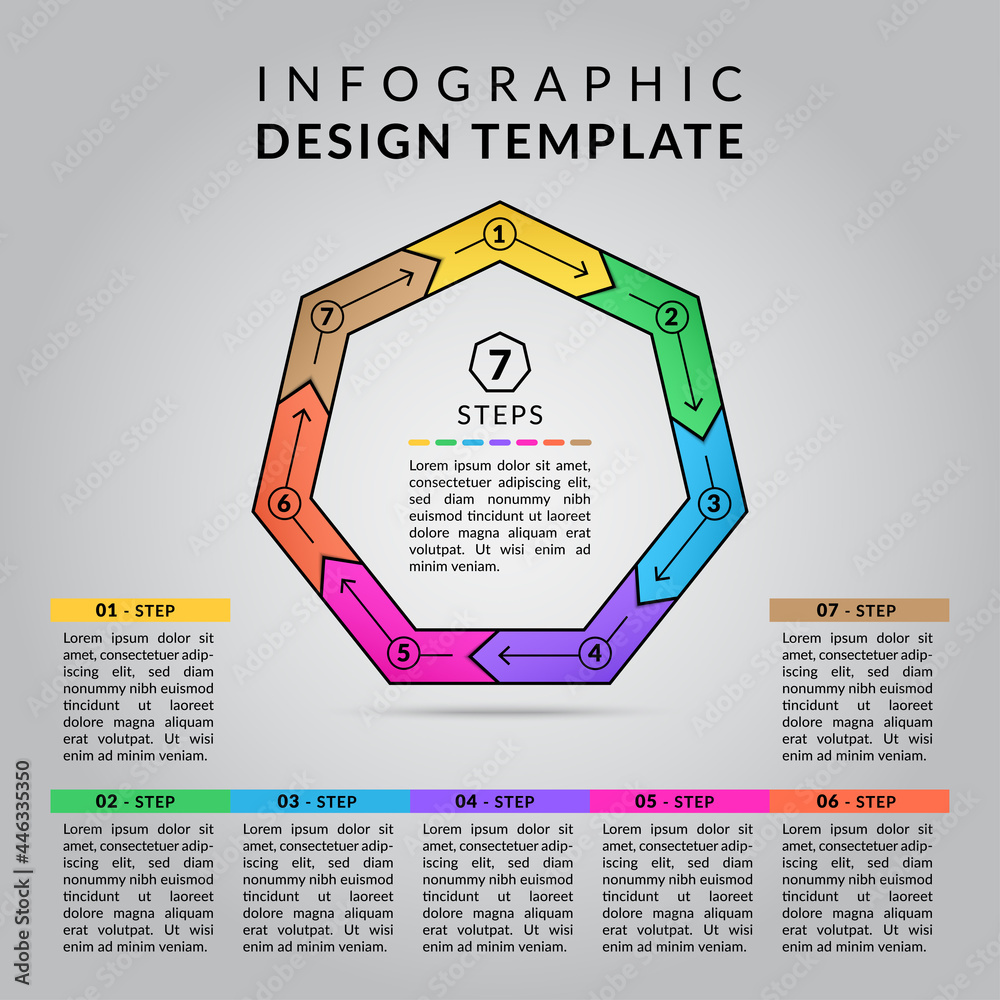 INFOGRAPHIC
DESIGN TEMPLATE

1
2
3
4
5
6
7

7
STEPS

Lorem ipsum dolor sit amet, consectetuer adipiscing elit, sed diam nonummy nibh euismod tincidunt ut laoreet dolore magna aliquam erat volutpat. Ut wisi enim ad minim veniam.

01 - STEP

Lorem ipsum dolor sit amet, consectetuer adipiscing elit, sed diam nonummy nibh euismod tincidunt ut laoreet dolore magna aliquam erat volutpat. Ut wisi enim ad minim veniam.

07 - STEP

Lorem ipsum dolor sit amet, consectetuer adipiscing elit, sed diam nonummy nibh euismod tincidunt ut laoreet dolore magna aliquam erat volutpat. Ut wisi enim ad minim veniam.

02 - STEP

Lorem ipsum dolor sit amet, consectetuer adipiscing elit, sed diam nonummy nibh euismod tincidunt ut laoreet dolore magna aliquam erat volutpat. Ut wisi enim ad minim veniam.

03 - STEP

Lorem ipsum dolor sit amet, consectetuer adipiscing elit, sed diam nonummy nibh euismod tincidunt ut laoreet dolore magna aliquam erat volutpat. Ut wisi enim ad minim veniam.

04 - STEP

Lorem ipsum dolor sit amet, consectetuer adipiscing elit, sed diam nonummy nibh euismod tincidunt ut laoreet dolore magna aliquam erat volutpat. Ut wisi enim ad minim veniam.

05 - STEP

Lorem ipsum dolor sit amet, consectetuer adipiscing elit, sed diam nonummy nibh euismod tincidunt ut laoreet dolore magna aliquam erat volutpat. Ut wisi enim ad minim veniam.

06 - STEP

Lorem ipsum dolor sit amet, consectetuer adipiscing elit, sed diam nonummy nibh euismod tincidunt ut laoreet dolore magna aliquam erat volutpat. Ut wisi enim ad minim veniam.

Adobe Stock | #446335350