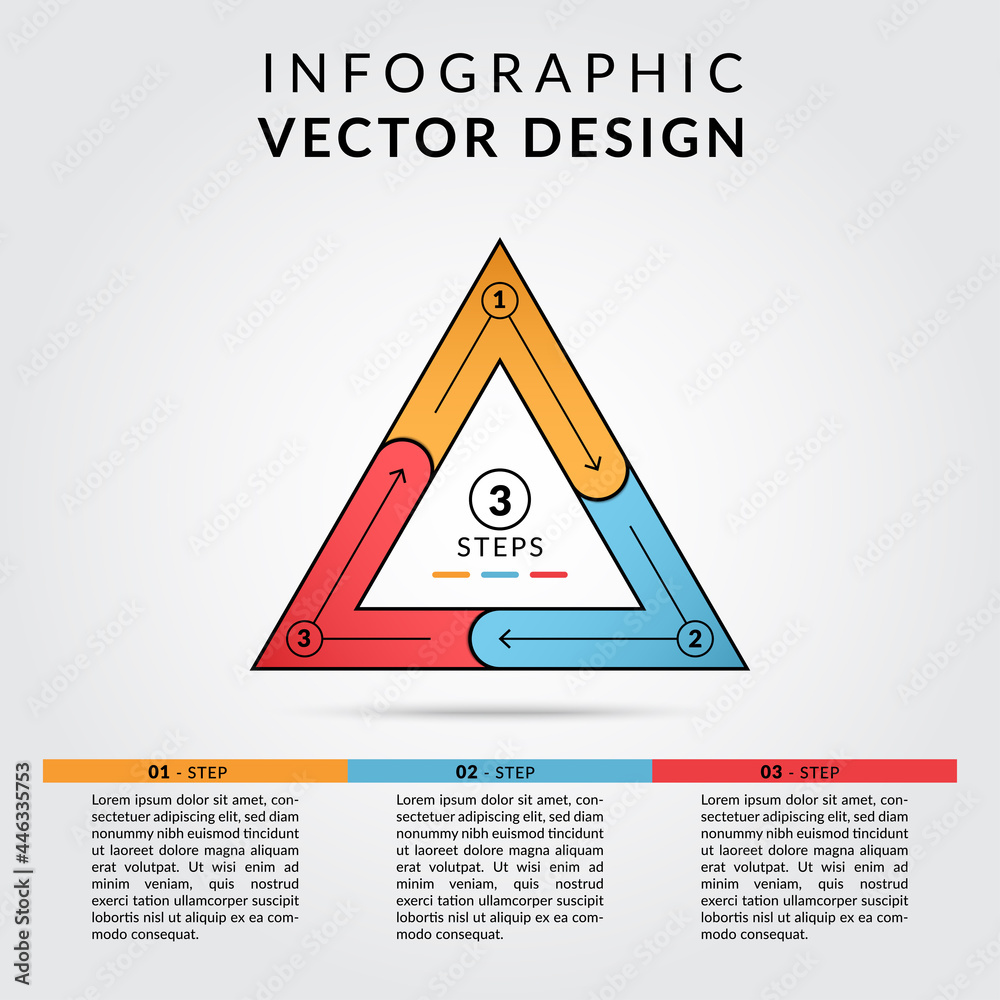 INFOGRAPHIC
VECTOR DESIGN

1

3
STEPS

3

2

01 - STEP

Lorem ipsum dolor sit amet, consectetuer adipiscing elit, sed diam nonummy nibh euismod tincidunt ut laoreet dolore magna aliquam erat volutpat. Ut wisi enim ad minim veniam, quis nostrud exerci tation ullamcorper suscipit lobortis nisl ut aliquip ex ea commodo consequat.

02 - STEP

Lorem ipsum dolor sit amet, consectetuer adipiscing elit, sed diam nonummy nibh euismod tincidunt ut laoreet dolore magna aliquam erat volutpat. Ut wisi enim ad minim veniam, quis nostrud exerci tation ullamcorper suscipit lobortis nisl ut aliquip ex ea commodo consequat.

03 - STEP

Lorem ipsum dolor sit amet, consectetuer adipiscing elit, sed diam nonummy nibh euismod tincidunt ut laoreet dolore magna aliquam erat volutpat. Ut wisi enim ad minim veniam, quis nostrud exerci tation ullamcorper suscipit lobortis nisl ut aliquip ex ea commodo consequat.

Adobe Stock | #446335753