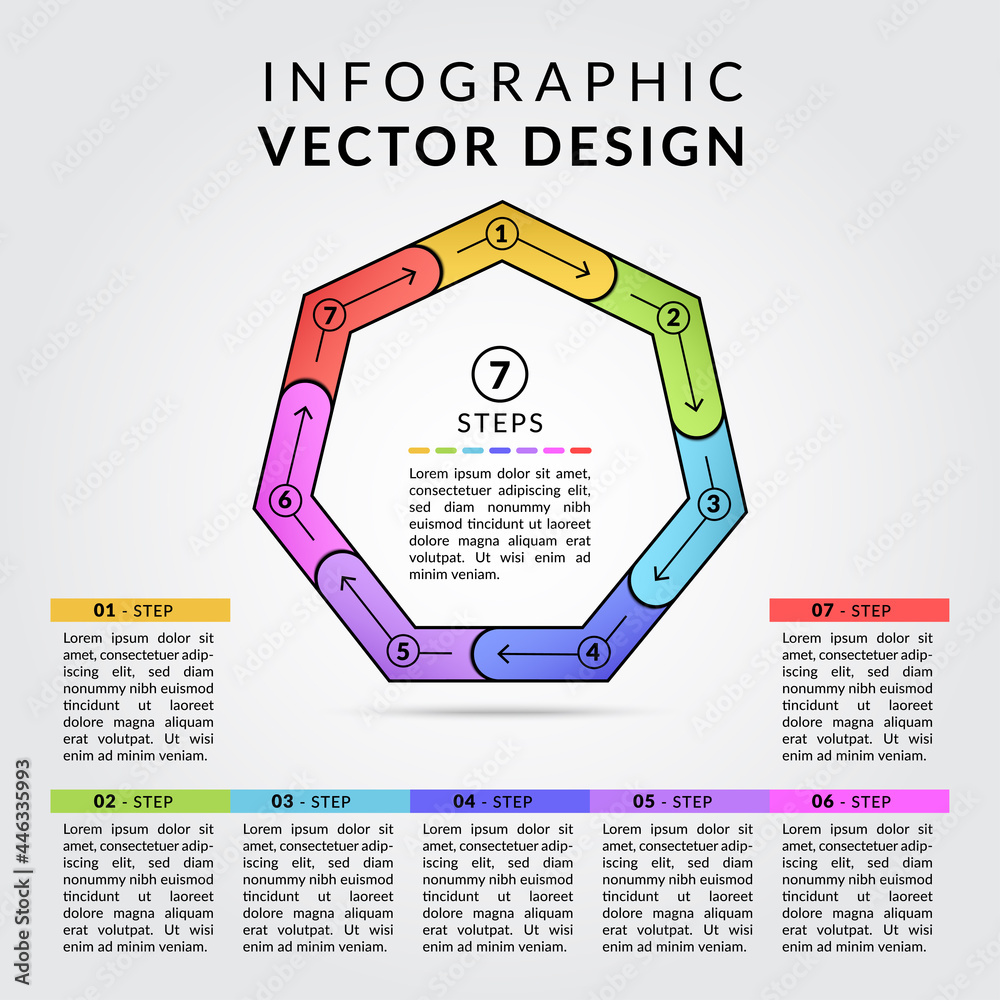 INFOGRAPHIC
VECTOR DESIGN

1
2
3
4
5
6
7

7
STEPS

Lorem ipsum dolor sit amet, consectetuer adipiscing elit, sed diam nonummy nibh euismod tincidunt ut laoreet dolore magna aliquam erat volutpat. Ut wisi enim ad minim veniam.

01 - STEP
Lorem ipsum dolor sit amet, consectetuer adipiscing elit, sed diam nonummy nibh euismod tincidunt ut laoreet dolore magna aliquam erat volutpat. Ut wisi enim ad minim veniam.

07 - STEP
Lorem ipsum dolor sit amet, consectetuer adipiscing elit, sed diam nonummy nibh euismod tincidunt ut laoreet dolore magna aliquam erat volutpat. Ut wisi enim ad minim veniam.

02 - STEP
Lorem ipsum dolor sit amet, consectetuer adipiscing elit, sed diam nonummy nibh euismod tincidunt ut laoreet dolore magna aliquam erat volutpat. Ut wisi enim ad minim veniam.

03 - STEP
Lorem ipsum dolor sit amet, consectetuer adipiscing elit, sed diam nonummy nibh euismod tincidunt ut laoreet dolore magna aliquam erat volutpat. Ut wisi enim ad minim veniam.

04 - STEP
Lorem ipsum dolor sit amet, consectetuer adipiscing elit, sed diam nonummy nibh euismod tincidunt ut laoreet dolore magna aliquam erat volutpat. Ut wisi enim ad minim veniam.

05 - STEP
Lorem ipsum dolor sit amet, consectetuer adipiscing elit, sed diam nonummy nibh euismod tincidunt ut laoreet dolore magna aliquam erat volutpat. Ut wisi enim ad minim veniam.

06 - STEP
Lorem ipsum dolor sit amet, consectetuer adipiscing elit, sed diam nonummy nibh euismod tincidunt ut laoreet dolore magna aliquam erat volutpat. Ut wisi enim ad minim veniam.

Adobe Stock | #446335993