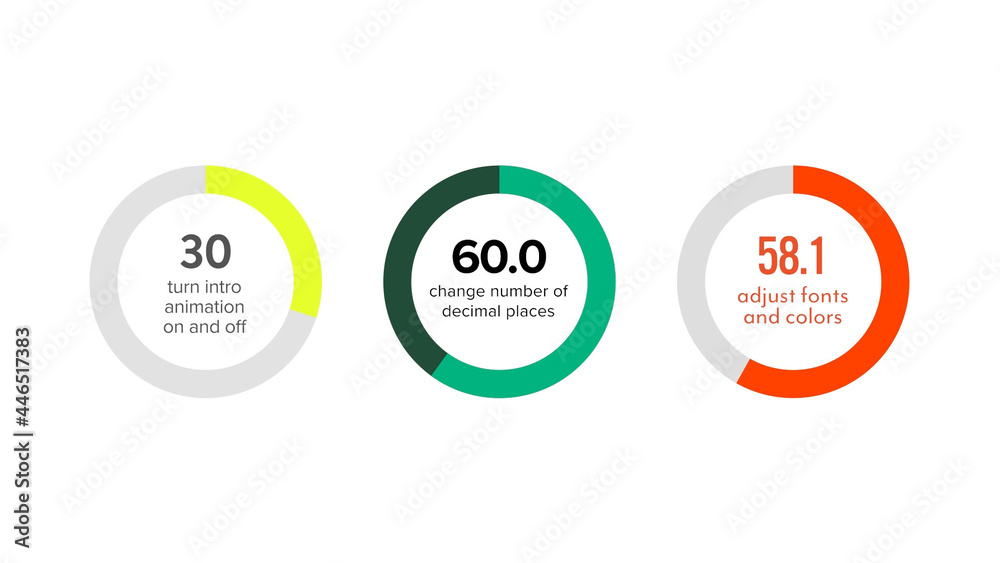 30
turn intro animation on and off

60.0
change number of decimal places

58.1
adjust fonts and colors

Adobe Stock | #446517383