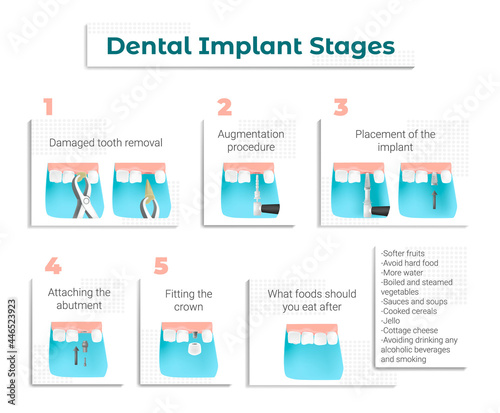 Dental Implant Stages

1

Damaged tooth removal

2

Augmentation procedure

3

Placement of the implant

4

Attaching the abutment

5

Fitting the crown

What foods should you eat after

-Softer fruits
-Avoid hard food
-More water
-Boiled and steamed vegetables
-Sauces and soups
-Cooked cereals
-Jello
-Cottage cheese
-Avoiding drinking any alcoholic beverages and smoking

Adobe Stock | #446523923