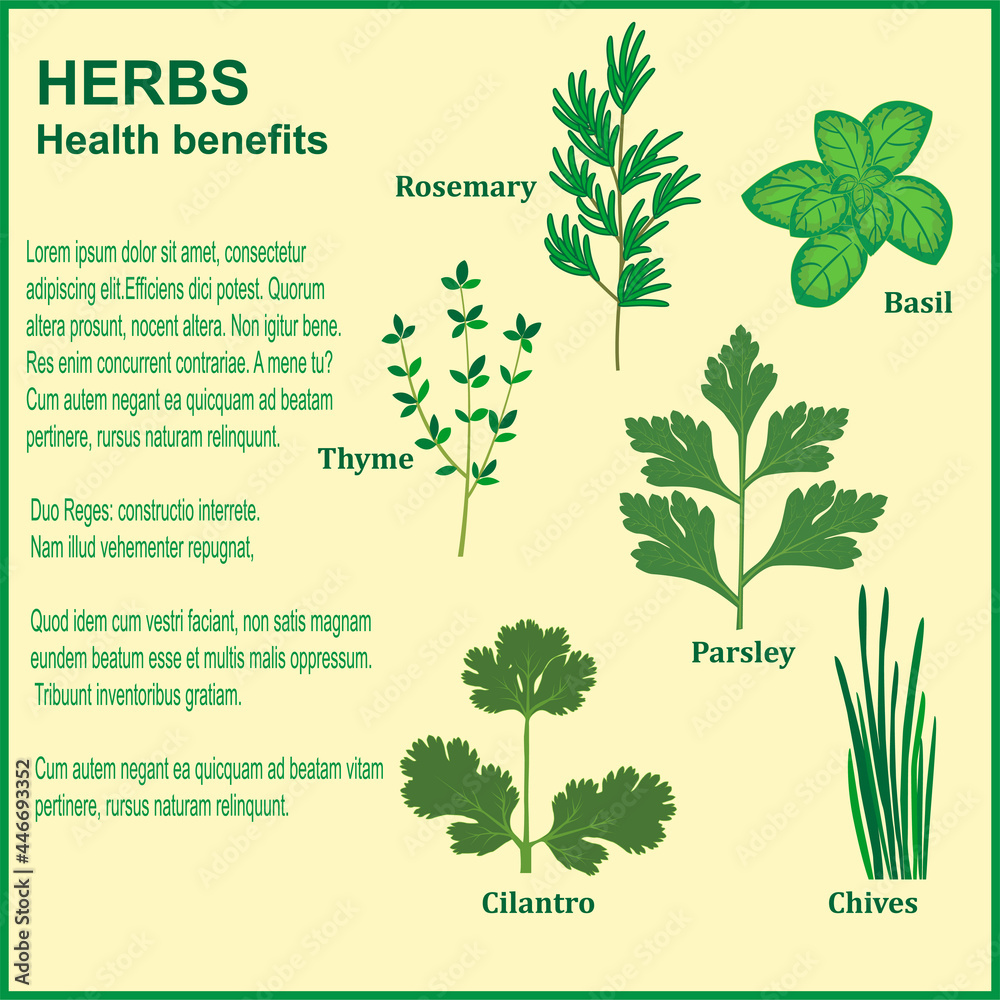 HERBS
Health benefits

Lorem ipsum dolor sit amet, consectetur adipiscing elit.Efficiens dici potest. Quorum altera prosunt, nocent altera. Non igitur bene. Res enim concurrent contrariae. A mene tu? Cum autem negant ea quicquam ad beatam pertinere, rursus naturam relinquunt.

Duo Reges: constructio interrete. Nam illud vehementer repugnat,

Quod idem cum vestri faciant, non satis magnam eundem beatum esse et multis malis oppressum. Tribuunt inventoribus gratiam.

Cum autem negant ea quicquam ad beatam vitam pertinere, rursus naturam relinquunt.

Rosemary

Basil

Thyme

Parsley

Cilantro

Chives

Adobe Stock | #446693352