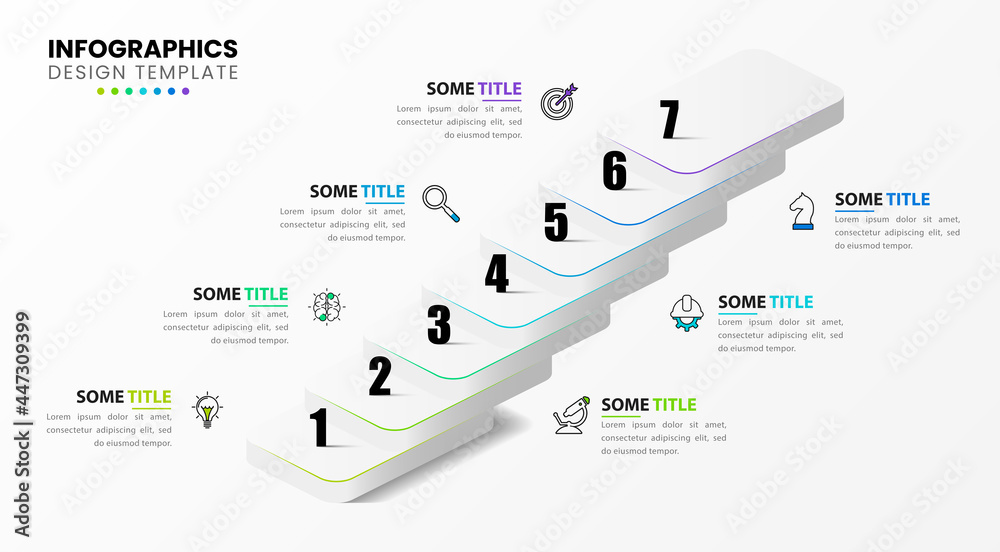 INFOGRAPHICS
DESIGN TEMPLATE

SOME TITLE
Lorem ipsum dolor sit amet, consectetur adipiscing elit, sed do eiusmod tempor.

SOME TITLE
Lorem ipsum dolor sit amet, consectetur adipiscing elit, sed do eiusmod tempor.

SOME TITLE
Lorem ipsum dolor sit amet, consectetur adipiscing elit, sed do eiusmod tempor.

SOME TITLE
Lorem ipsum dolor sit amet, consectetur adipiscing elit, sed do eiusmod tempor.

7
6
5
4
3
2
1

SOME TITLE
Lorem ipsum dolor sit amet, consectetur adipiscing elit, sed do eiusmod tempor.

SOME TITLE
Lorem ipsum dolor sit amet, consectetur adipiscing elit, sed do eiusmod tempor.

SOME TITLE
Lorem ipsum dolor sit amet, consectetur adipiscing elit, sed do eiusmod tempor.

Adobe Stock | #447309399