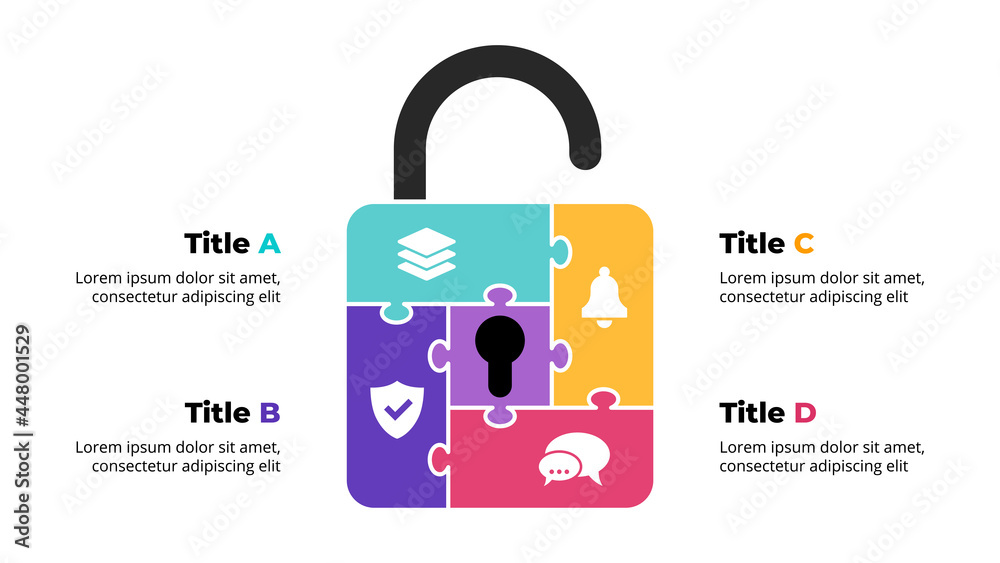 Title A
Lorem ipsum dolor sit amet, consectetur adipiscing elit

Title B
Lorem ipsum dolor sit amet, consectetur adipiscing elit

Title C
Lorem ipsum dolor sit amet, consectetur adipiscing elit

Title D
Lorem ipsum dolor sit amet, consectetur adipiscing elit

Adobe Stock | #448001529