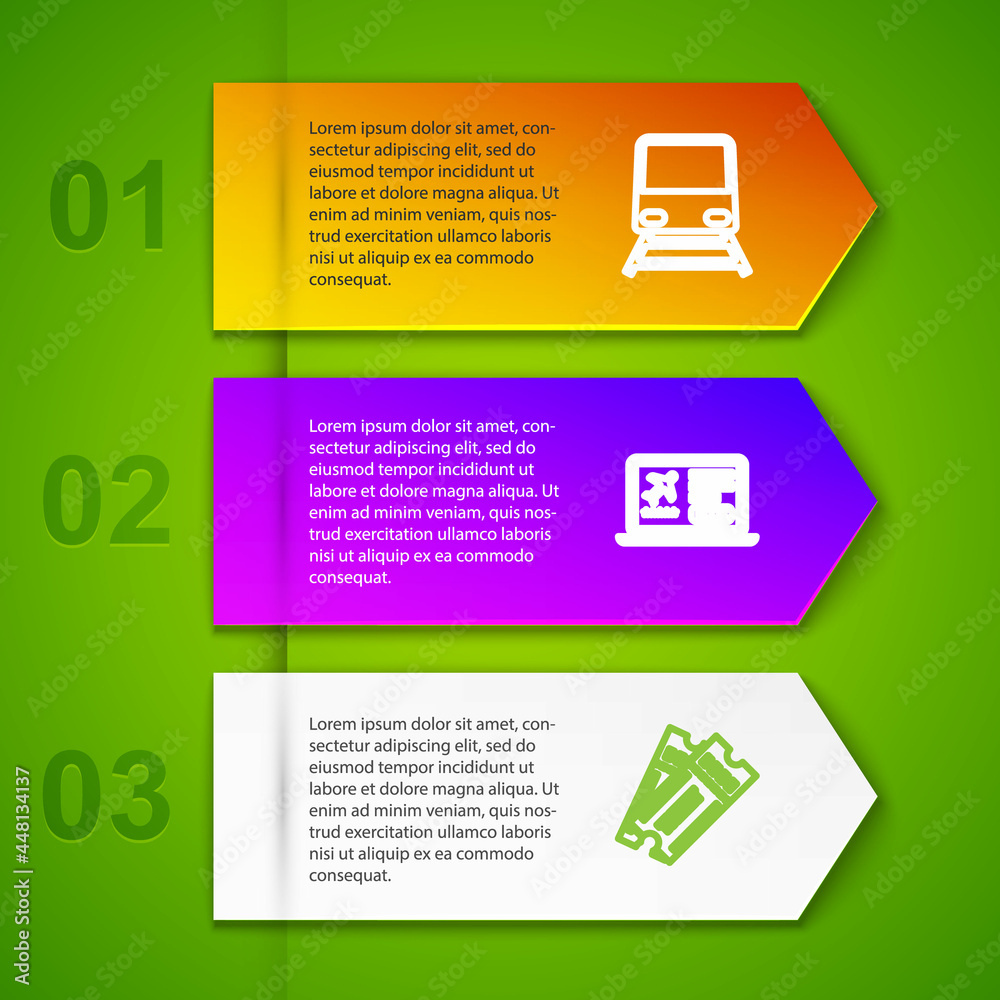 01

Lorem ipsum dolor sit amet, consectetur adipiscing elit, sed do eiusmod tempor incididunt ut labore et dolore magna aliqua. Ut enim ad minim veniam, quis nostrud exercitation ullamco laboris nisi ut aliquip ex ea commodo consequat.

02

Lorem ipsum dolor sit amet, consectetur adipiscing elit, sed do eiusmod tempor incididunt ut labore et dolore magna aliqua. Ut enim ad minim veniam, quis nostrud exercitation ullamco laboris nisi ut aliquip ex ea commodo consequat.

03

Lorem ipsum dolor sit amet, consectetur adipiscing elit, sed do eiusmod tempor incididunt ut labore et dolore magna aliqua. Ut enim ad minim veniam, quis nostrud exercitation ullamco laboris nisi ut aliquip ex ea commodo consequat.

Adobe Stock | #448134137