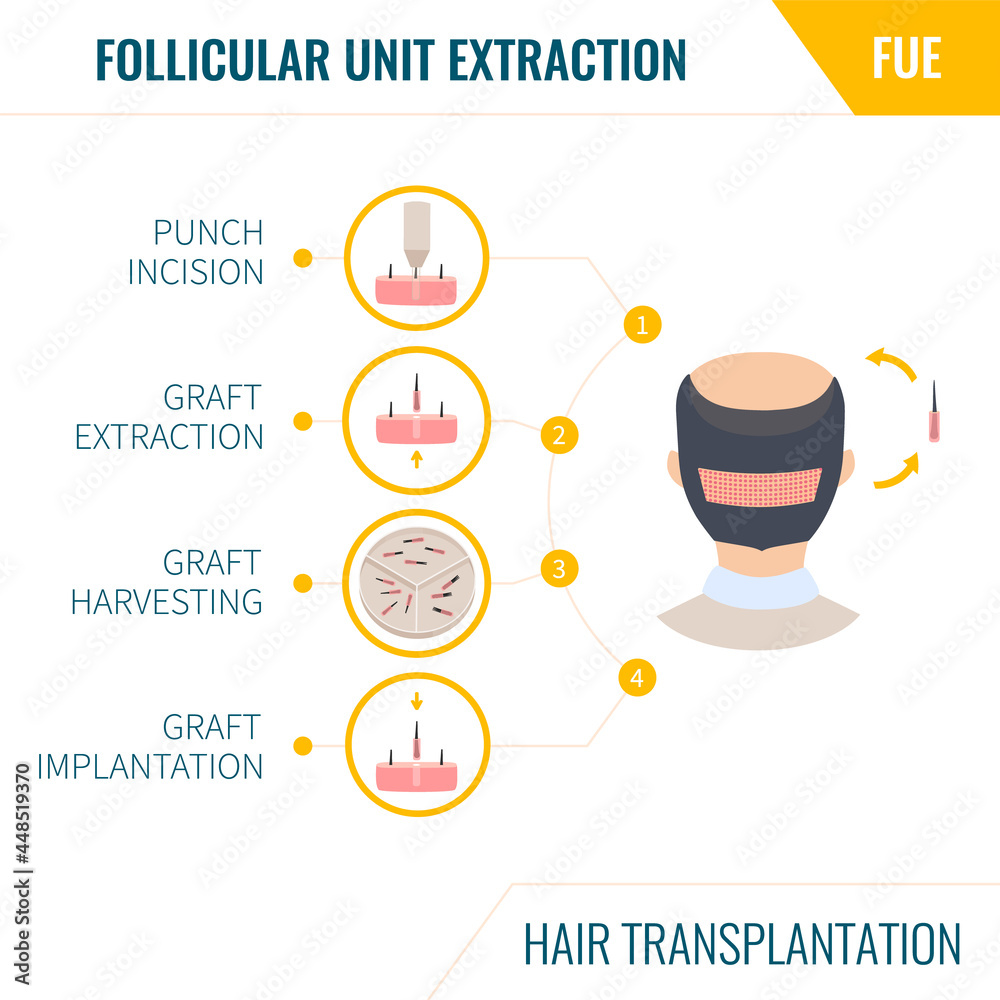 FOLLICULAR UNIT EXTRACTION

FUE

PUNCH INCISION

GRAFT EXTRACTION

GRAFT HARVESTING

GRAFT IMPLANTATION

1

2

3

4

HAIR TRANSPLANTATION

Adobe Stock | #448519370