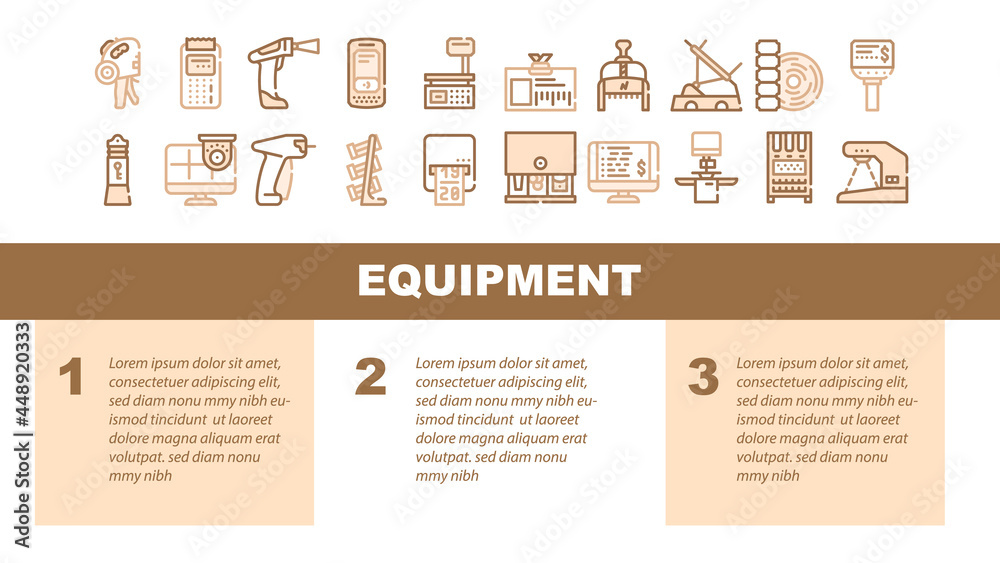 EQUIPMENT

1
Lorem ipsum dolor sit amet, consectetuer adipiscing elit, sed diam nonu mmy nibh euismod tincidunt ut laoreet dolore magna aliquam erat volutpat. sed diam nonu mmy nibh

2
Lorem ipsum dolor sit amet, consectetuer adipiscing elit, sed diam nonu mmy nibh euismod tincidunt ut laoreet dolore magna aliquam erat volutpat. sed diam nonu mmy nibh

3
Lorem ipsum dolor sit amet, consectetuer adipiscing elit, sed diam nonu mmy nibh euismod tincidunt ut laoreet dolore magna aliquam erat volutpat. sed diam nonu mmy nibh

Adobe Stock | #448920333