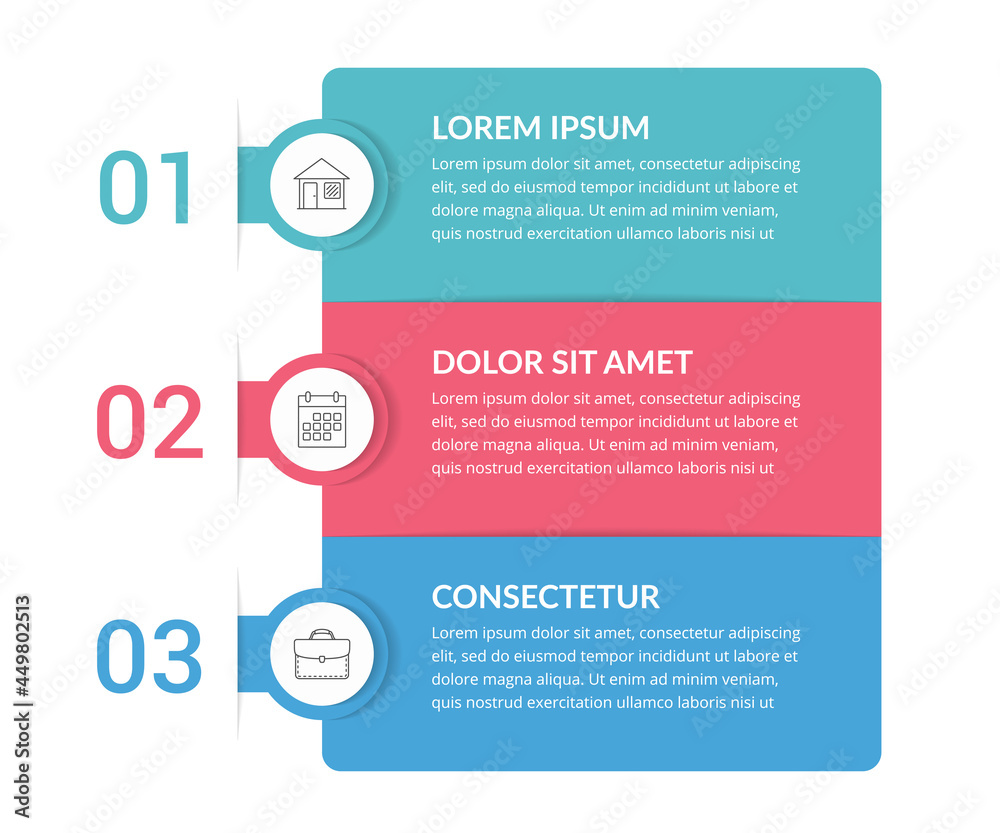 01

LOREM IPSUM

Lorem ipsum dolor sit amet, consectetur adipiscing elit, sed do eiusmod tempor incididunt ut labore et dolore magna aliqua. Ut enim ad minim veniam, quis nostrud exercitation ullamco laboris nisi ut

02

DOLOR SIT AMET

Lorem ipsum dolor sit amet, consectetur adipiscing elit, sed do eiusmod tempor incididunt ut labore et dolore magna aliqua. Ut enim ad minim veniam, quis nostrud exercitation ullamco laboris nisi ut

03

CONSECTETUR

Lorem ipsum dolor sit amet, consectetur adipiscing elit, sed do eiusmod tempor incididunt ut labore et dolore magna aliqua. Ut enim ad minim veniam, quis nostrud exercitation ullamco laboris nisi ut

Adobe Stock | #449802513