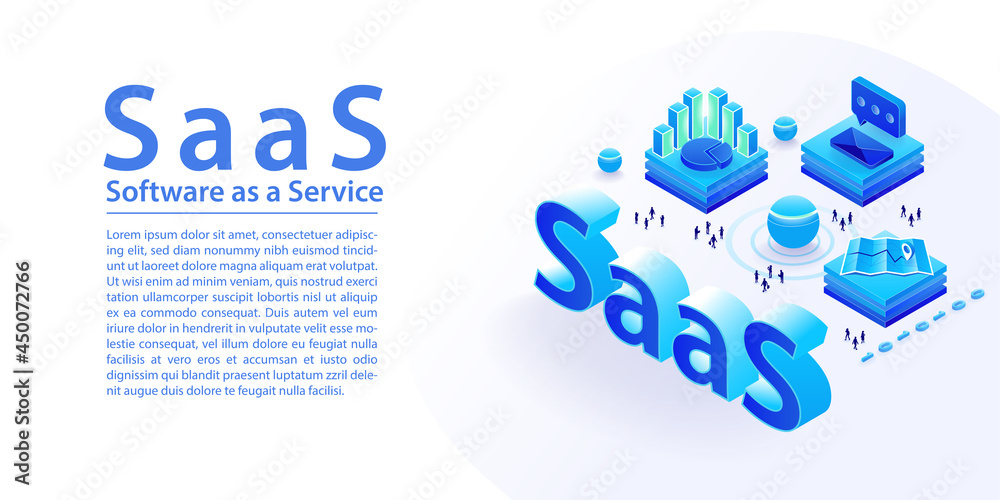 SaaS

Software as a Service

Lorem ipsum dolor sit amet, consectetuer adipiscing elit, sed diam nonummy nibh euismod tincidunt ut laoreet dolore magna aliquam erat volutpat. Ut wisi enim ad minim veniam, quis nostrud exerci tation ullamcorper suscipit lobortis nisl ut aliquip ex ea commodo consequat. Duis autem vel eum iriure dolor in hendrerit in vulputate velit esse molestie consequat, vel illum dolore eu feugiat nulla facilisis at vero eros et accumsan et iusto odio dignissim qui blandit praesent luptatum zzril delenit augue duis dolore te feugait nulla facilisi.

SaaS

Adobe Stock | #450072766