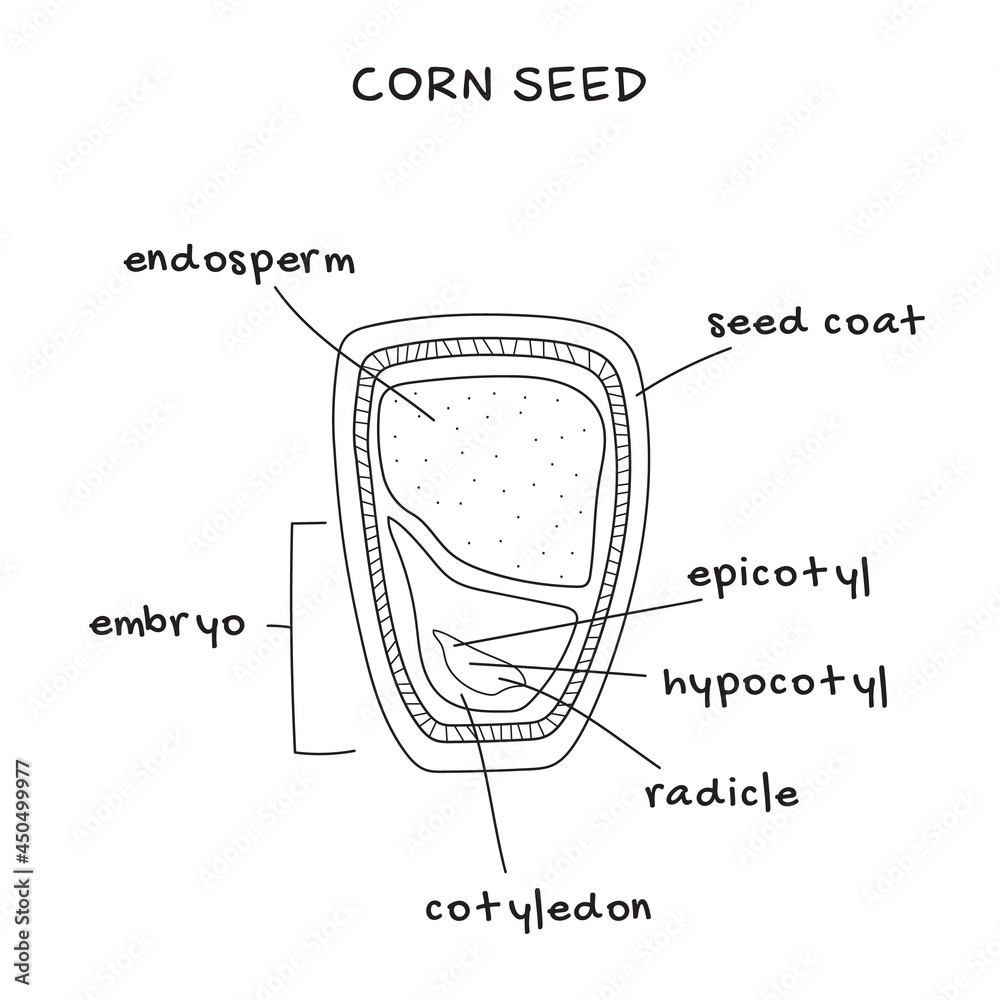 CORN SEED

endosperm

seed coat

embryo

epicotyl

hypocotyl

radicle

cotyledon

Adobe Stock | #450499977