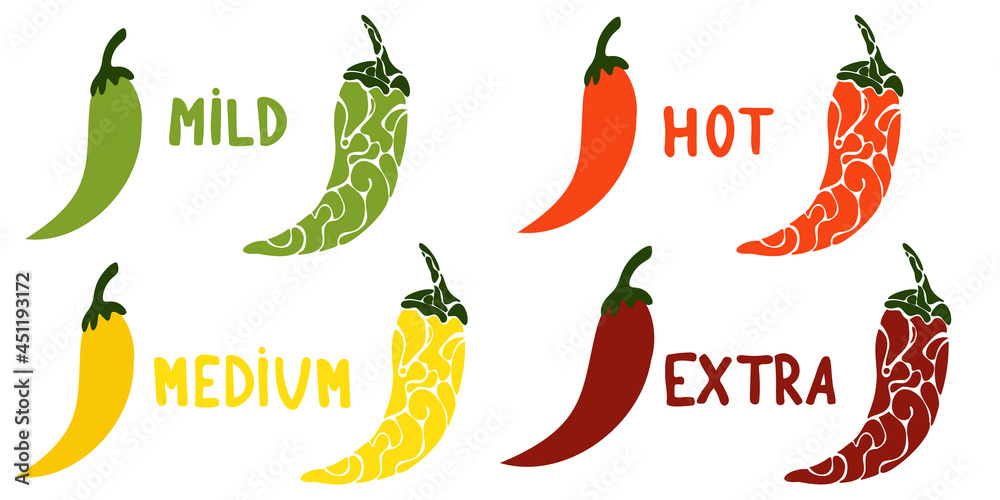 MILD

HOT

MEDIUM

EXTRA

Adobe Stock | #451193172