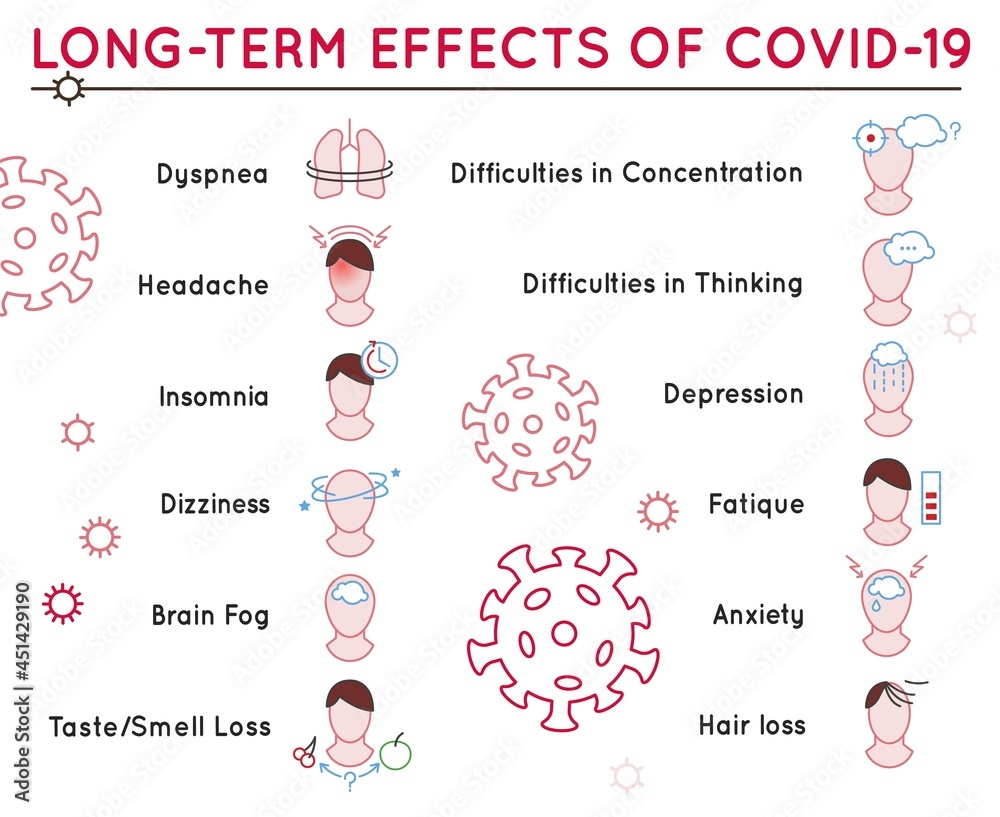 LONG-TERM EFFECTS OF COVID-19

Dyspnea

Headache

Insomnia

Dizziness

Brain Fog

Taste/Smell Loss

Difficulties in Concentration

Difficulties in Thinking

Depression

Fatique

Anxiety

Hair loss

Adobe Stock | #451429190