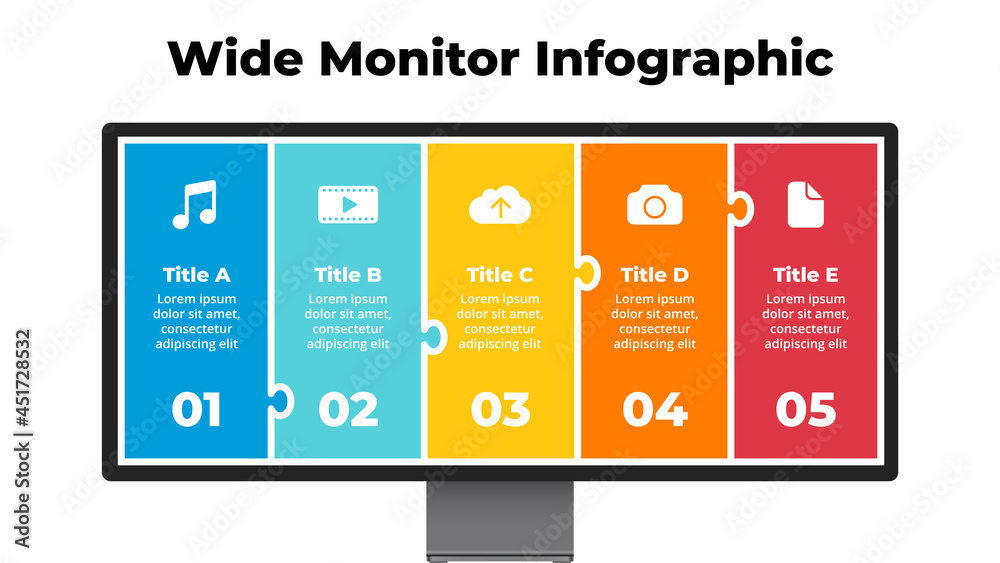 Wide Monitor Infographic

Title A
Lorem ipsum dolor sit amet, consectetur adipiscing elit
01

Title B
Lorem ipsum dolor sit amet, consectetur adipiscing elit
02

Title C
Lorem ipsum dolor sit amet, consectetur adipiscing elit
03

Title D
Lorem ipsum dolor sit amet, consectetur adipiscing elit
04

Title E
Lorem ipsum dolor sit amet, consectetur adipiscing elit
05

Adobe Stock | #451728532