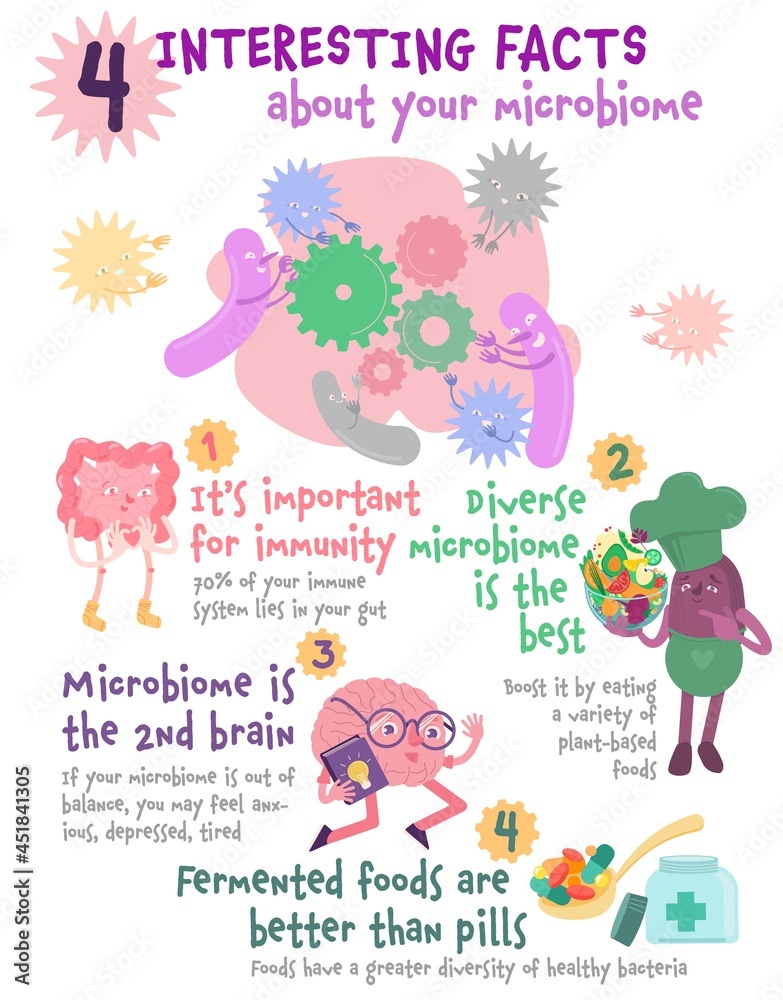 4 INTERESTING FACTS
about your microbiome

1
It's important for immunity
70% of your immune system lies in your gut

2
Diverse microbiome is the best
Boost it by eating a variety of plant-based foods

3
Microbiome is the 2nd brain
If your microbiome is out of balance, you may feel anxious, depressed, tired

4
Fermented foods are better than pills
Foods have a greater diversity of healthy bacteria

Adobe Stock | #451841305