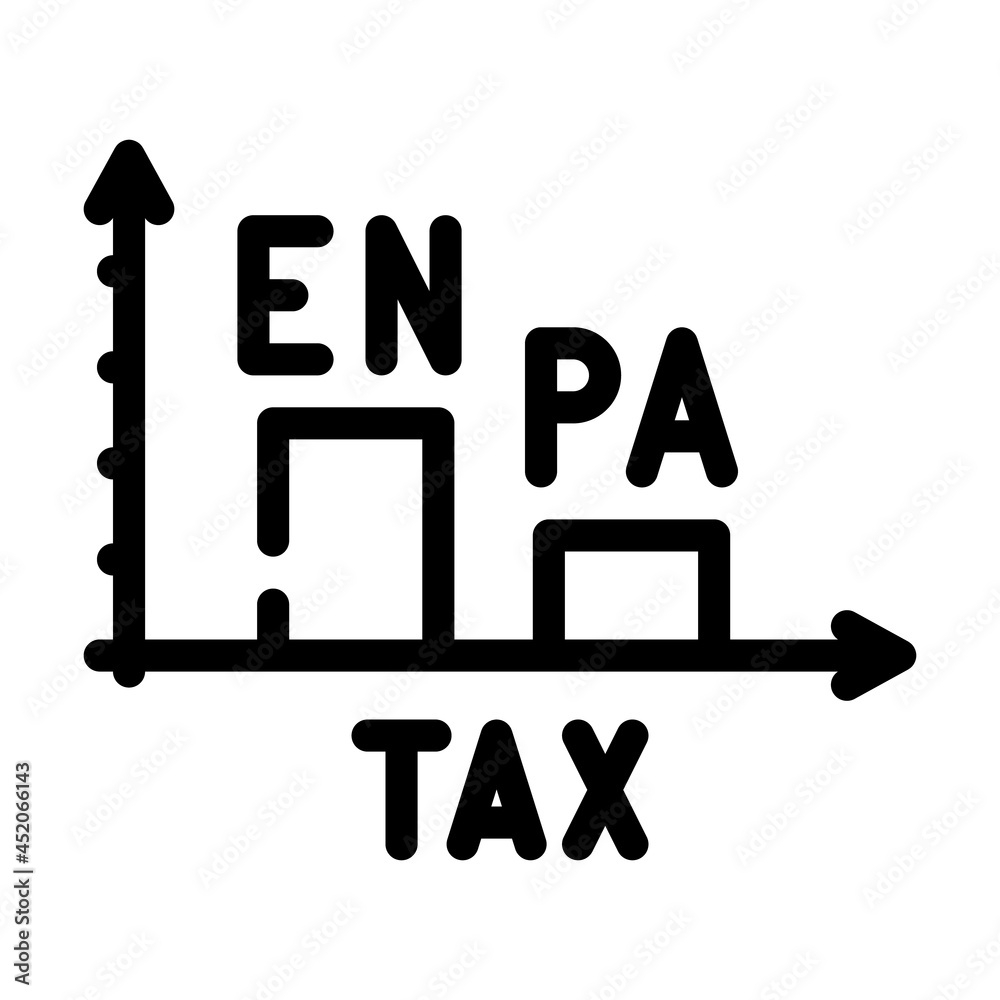 EN
PA
TAX
Adobe Stock | #452066143