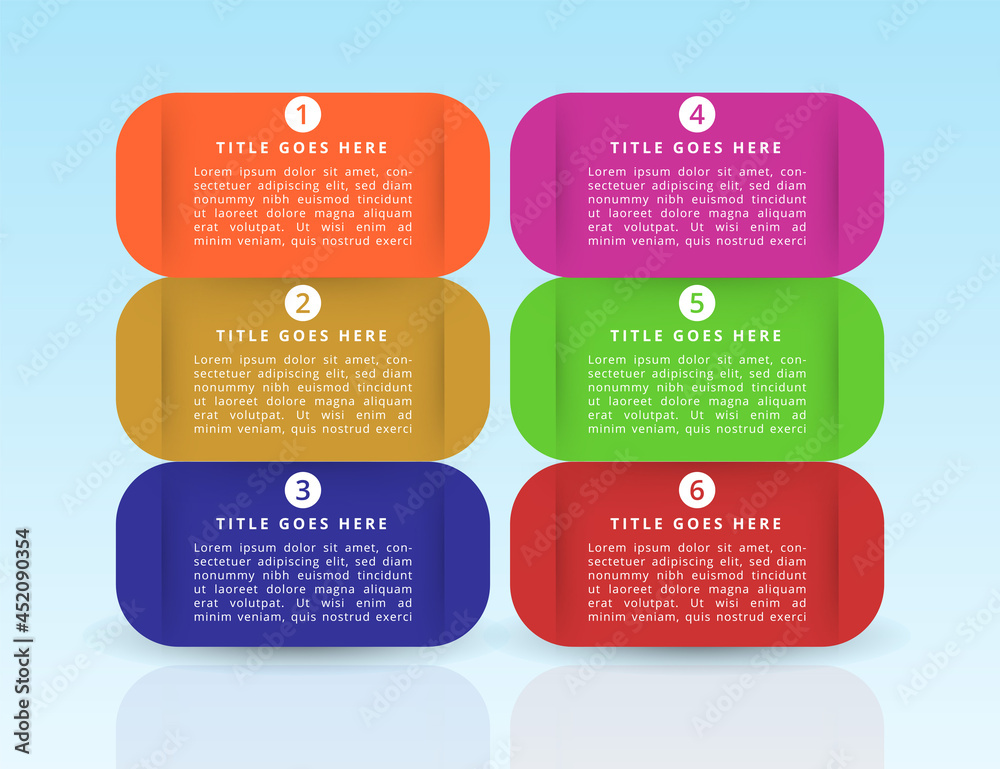 1
TITLE GOES HERE
Lorem ipsum dolor sit amet, consectetuer adipiscing elit, sed diam nonummy nibh euismod tincidunt ut laoreet dolore magna aliquam erat volutpat. Ut wisi enim ad minim veniam, quis nostrud exerci

2
TITLE GOES HERE
Lorem ipsum dolor sit amet, consectetuer adipiscing elit, sed diam nonummy nibh euismod tincidunt ut laoreet dolore magna aliquam erat volutpat. Ut wisi enim ad minim veniam, quis nostrud exerci

3
TITLE GOES HERE
Lorem ipsum dolor sit amet, consectetuer adipiscing elit, sed diam nonummy nibh euismod tincidunt ut laoreet dolore magna aliquam erat volutpat. Ut wisi enim ad minim veniam, quis nostrud exerci

4
TITLE GOES HERE
Lorem ipsum dolor sit amet, consectetuer adipiscing elit, sed diam nonummy nibh euismod tincidunt ut laoreet dolore magna aliquam erat volutpat. Ut wisi enim ad minim veniam, quis nostrud exerci

5
TITLE GOES HERE
Lorem ipsum dolor sit amet, consectetuer adipiscing elit, sed diam nonummy nibh euismod tincidunt ut laoreet dolore magna aliquam erat volutpat. Ut wisi enim ad minim veniam, quis nostrud exerci

6
TITLE GOES HERE
Lorem ipsum dolor sit amet, consectetuer adipiscing elit, sed diam nonummy nibh euismod tincidunt ut laoreet dolore magna aliquam erat volutpat. Ut wisi enim ad minim veniam, quis nostrud exerci

Adobe Stock | #452090354