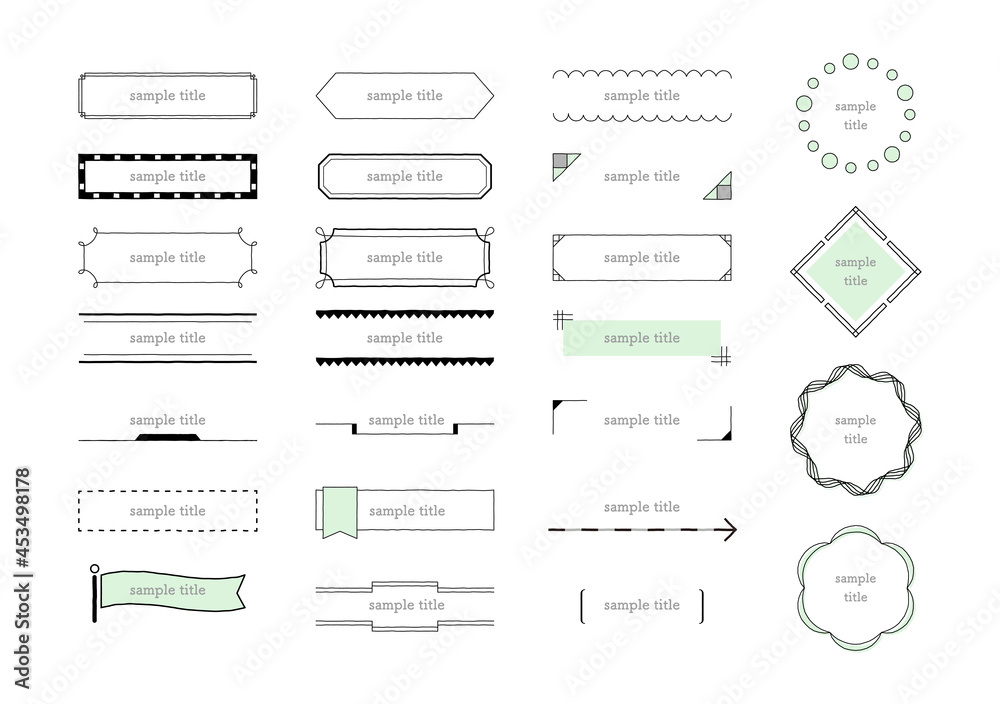 sample title

sample title

sample title

sample title

sample title

sample title

sample title

sample title

sample title

sample title

sample title

sample title

sample title

sample title

sample title

sample title

sample title

sample title

sample title

sample title

sample title

sample title

sample title

sample title

sample title

Adobe Stock | #453498178