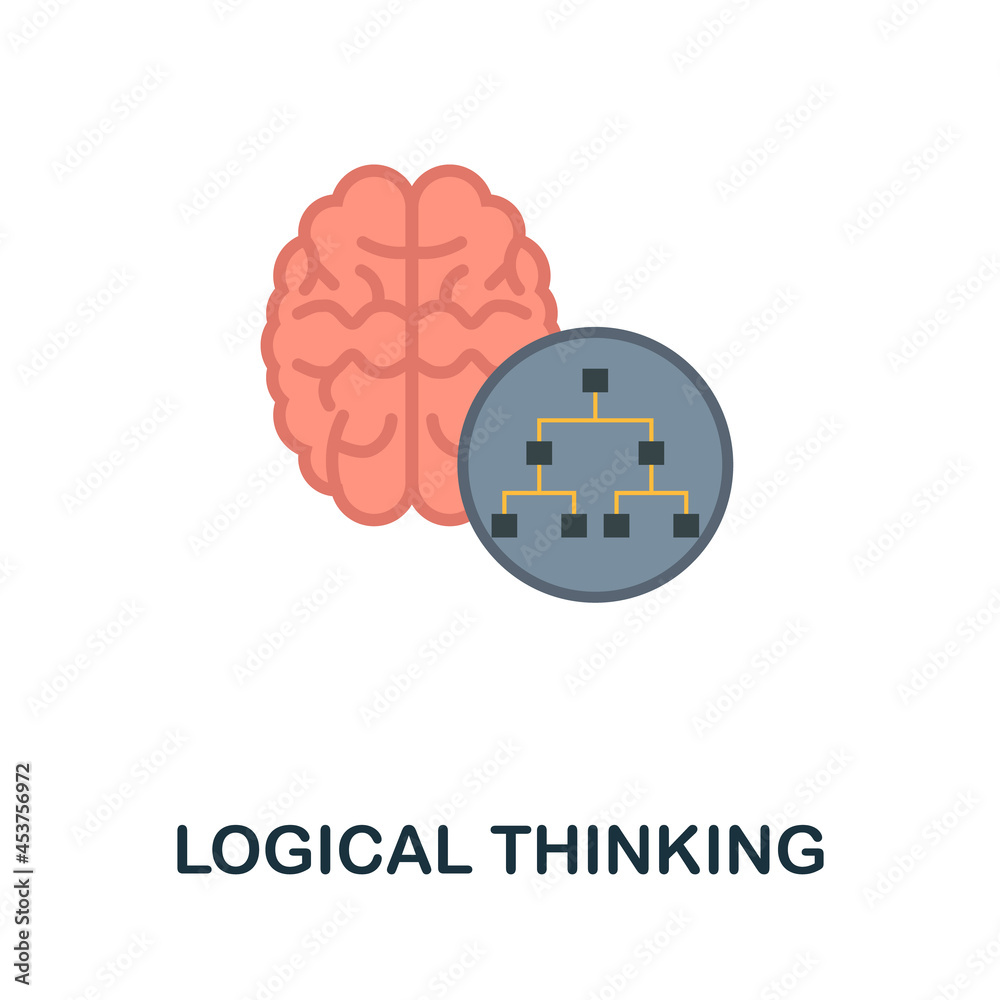 LOGICAL THINKING

Adobe Stock | #453756972