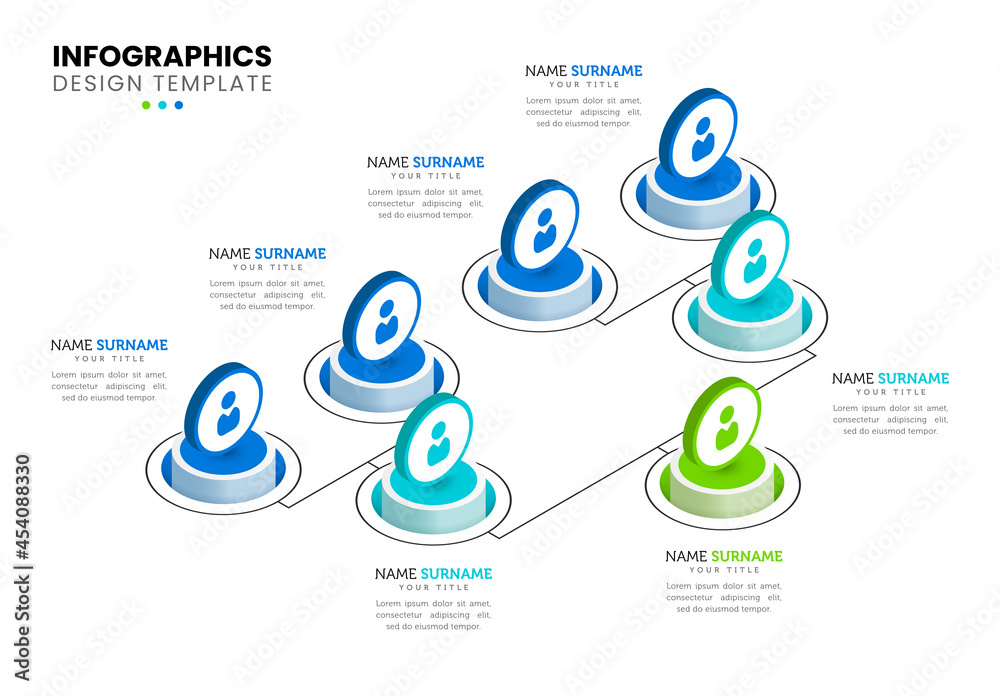 INFOGRAPHICS
DESIGN TEMPLATE

NAME SURNAME
YOUR TITLE
Lorem ipsum dolor sit amet, consectetur adipiscing elit, sed do eiusmod tempor.

NAME SURNAME
YOUR TITLE
Lorem ipsum dolor sit amet, consectetur adipiscing elit, sed do eiusmod tempor.

NAME SURNAME
YOUR TITLE
Lorem ipsum dolor sit amet, consectetur adipiscing elit, sed do eiusmod tempor.

NAME SURNAME
YOUR TITLE
Lorem ipsum dolor sit amet, consectetur adipiscing elit, sed do eiusmod tempor.

NAME SURNAME
YOUR TITLE
Lorem ipsum dolor sit amet, consectetur adipiscing elit, sed do eiusmod tempor.

NAME SURNAME
YOUR TITLE
Lorem ipsum dolor sit amet, consectetur adipiscing elit, sed do eiusmod tempor.

NAME SURNAME
YOUR TITLE
Lorem ipsum dolor sit amet, consectetur adipiscing elit, sed do eiusmod tempor.

Adobe Stock | #454088330