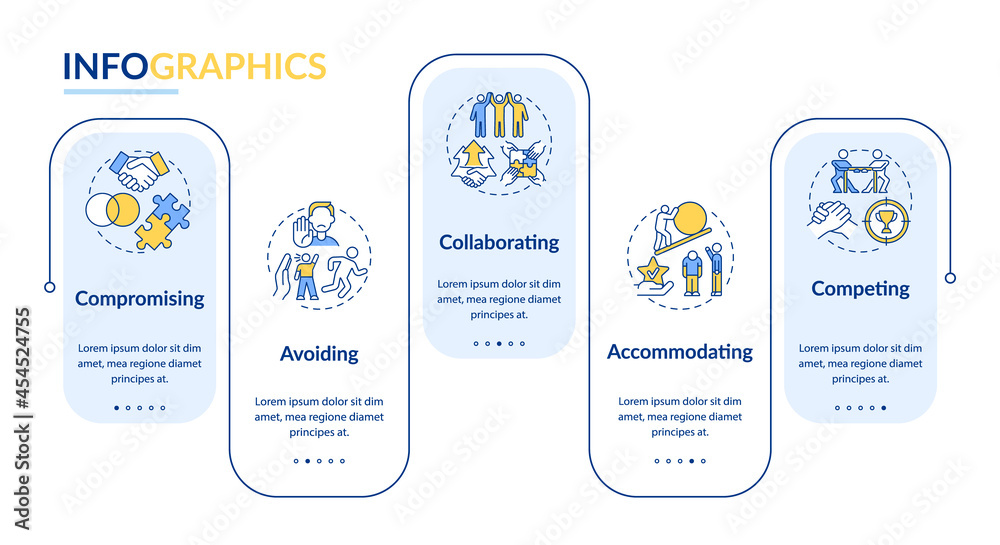 INFOGRAPHICS

Compromising

Lorem ipsum dolor sit dim amet, mea regione diamet principes at.

Avoiding

Lorem ipsum dolor sit dim amet, mea regione diamet principes at.

Collaborating

Lorem ipsum dolor sit dim amet, mea regione diamet principes at.

Accommodating

Lorem ipsum dolor sit dim amet, mea regione diamet principes at.

Competing

Lorem ipsum dolor sit dim amet, mea regione diamet principes at.

Adobe Stock | #454524755