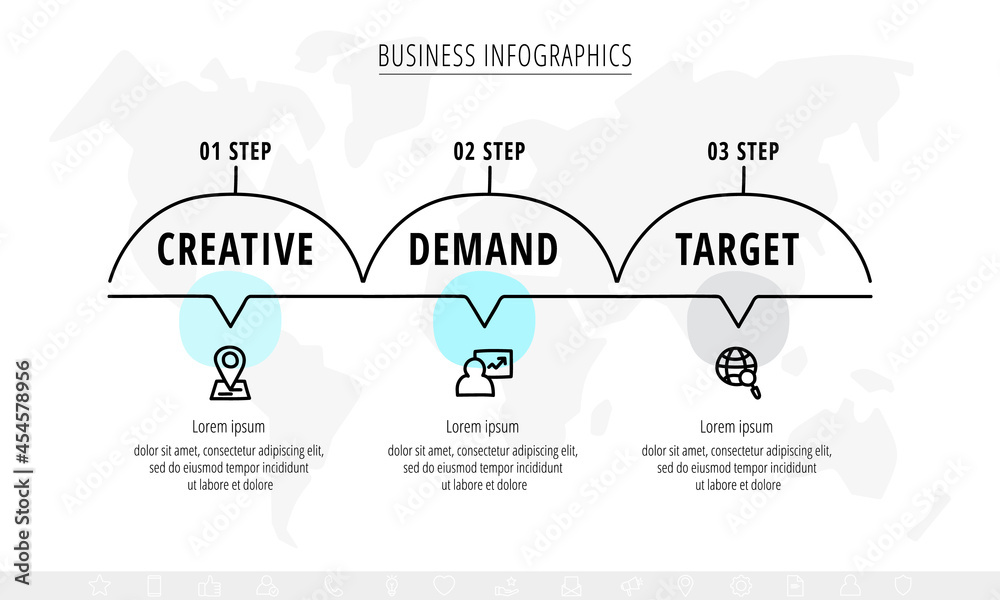 BUSINESS INFOGRAPHICS

01 STEP

CREATIVE

Lorem ipsum

dolor sit amet, consectetur adipiscing elit, sed do eiusmod tempor incididunt ut labore et dolore

02 STEP

DEMAND

Lorem ipsum

dolor sit amet, consectetur adipiscing elit, sed do eiusmod tempor incididunt ut labore et dolore

03 STEP

TARGET

Lorem ipsum

dolor sit amet, consectetur adipiscing elit, sed do eiusmod tempor incididunt ut labore et dolore

Adobe Stock | #454578956