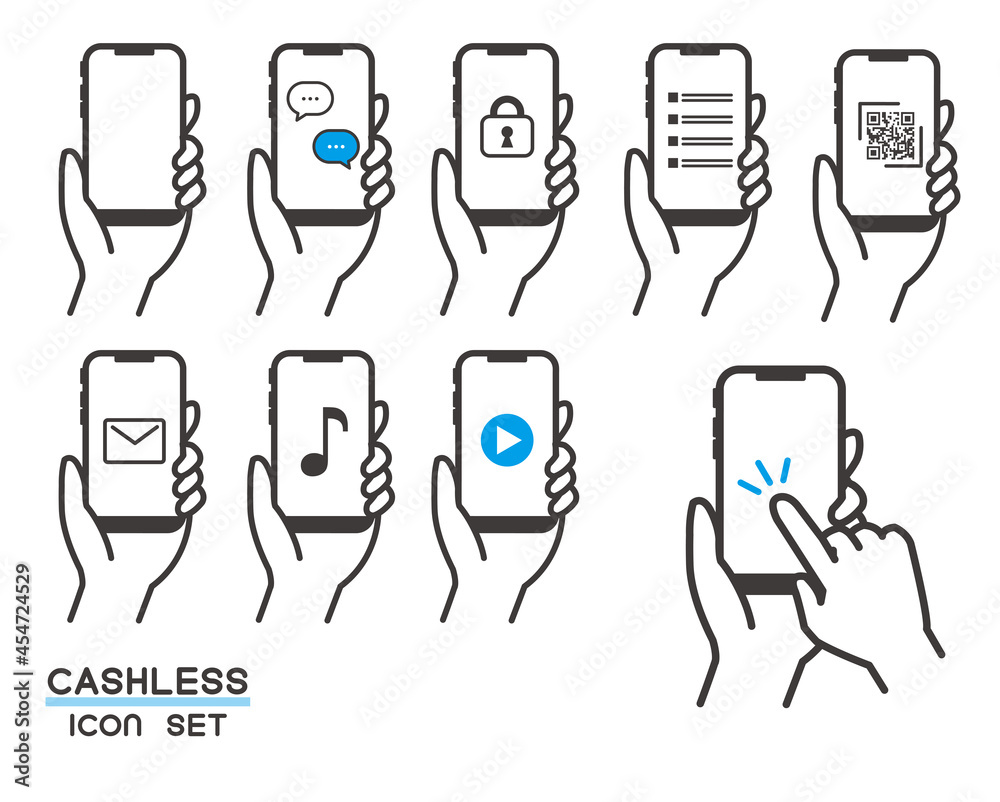 CASHLESS
ICON SET

Adobe Stock | #454724529