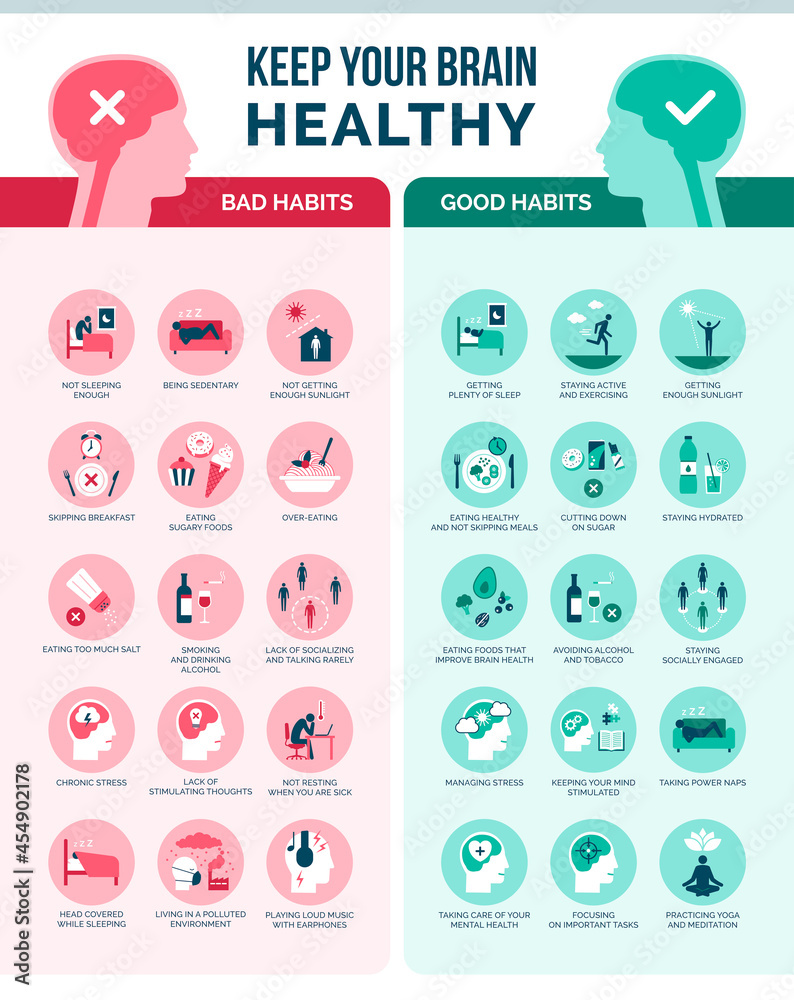 KEEP YOUR BRAIN HEALTHY

BAD HABITS

NOT SLEEPING ENOUGH

BEING SEDENTARY

NOT GETTING ENOUGH SUNLIGHT

SKIPPING BREAKFAST

EATING SUGARY FOODS

OVER-EATING

EATING TOO MUCH SALT

SMOKING AND DRINKING ALCOHOL

LACK OF SOCIALIZING AND TALKING RARELY

CHRONIC STRESS

LACK OF STIMULATING THOUGHTS

NOT RESTING WHEN YOU ARE SICK

HEAD COVERED WHILE SLEEPING

LIVING IN A POLLUTED ENVIRONMENT

PLAYING LOUD MUSIC WITH EARPHONES

GOOD HABITS

GETTING PLENTY OF SLEEP

STAYING ACTIVE AND EXERCISING

GETTING ENOUGH SUNLIGHT

EATING HEALTHY AND NOT SKIPPING MEALS

CUTTING DOWN ON SUGAR

STAYING HYDRATED

EATING FOODS THAT IMPROVE BRAIN HEALTH

AVOIDING ALCOHOL AND TOBACCO

STAYING SOCIALLY ENGAGED

MANAGING STRESS

KEEPING YOUR MIND STIMULATED

TAKING POWER NAPS

TAKING CARE OF YOUR MENTAL HEALTH

FOCUSING ON IMPORTANT TASKS

PRACTICING YOGA AND MEDITATION

Adobe Stock | #454902178