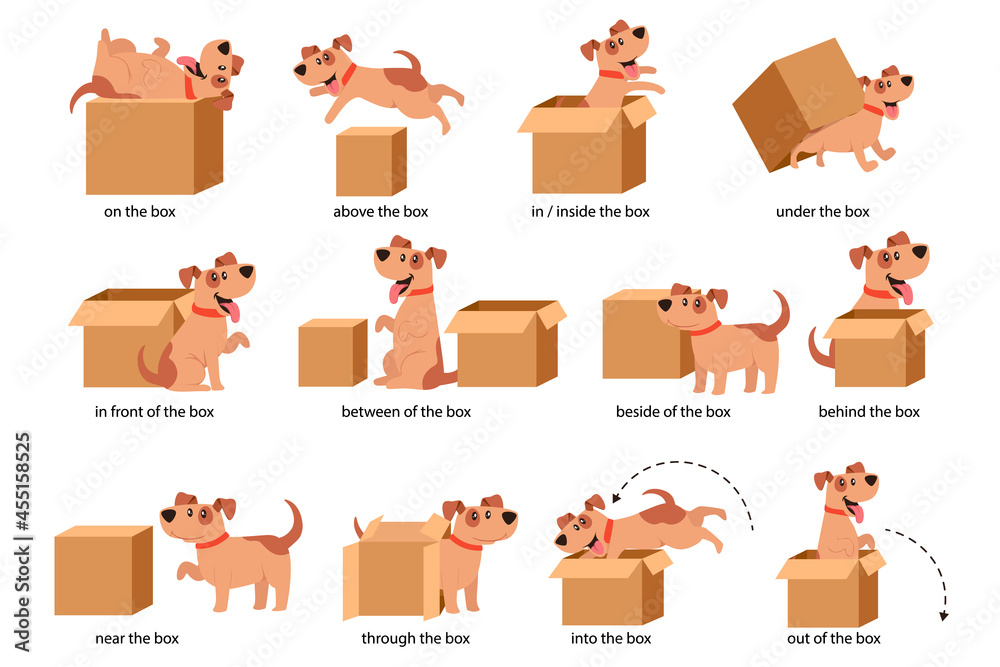 on the box

above the box

in / inside the box

under the box

in front of the box

between of the box

beside of the box

behind the box

near the box

through the box

into the box

out of the box

Adobe Stock | #455158525