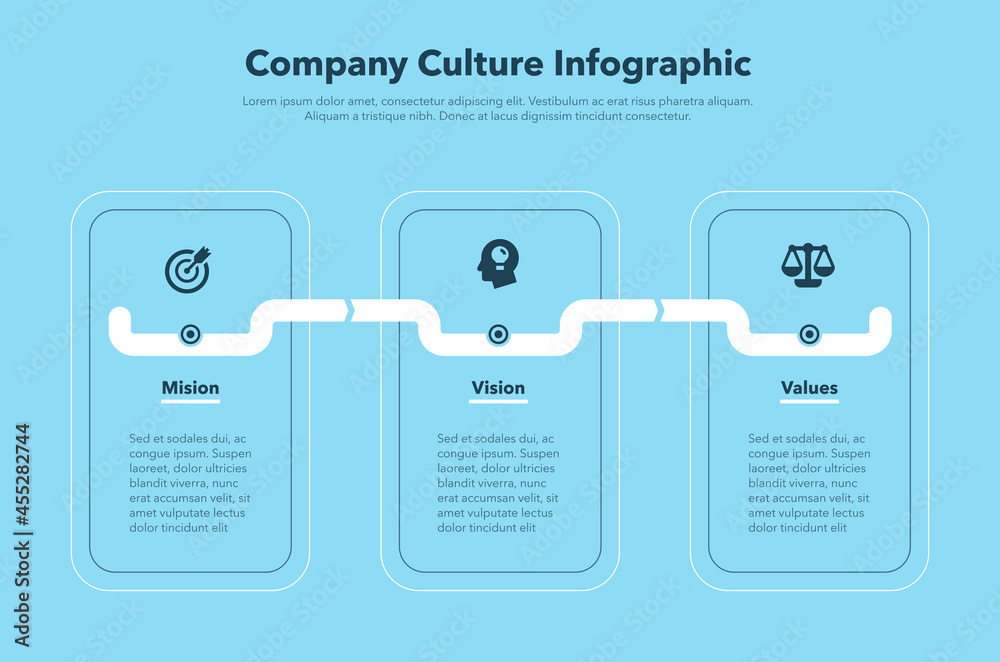 Company Culture Infographic

Lorem ipsum dolor amet, consectetur adipiscing elit. Vestibulum ac erat risus pharetra aliquam. Aliquam a tristique nibh. Donec at lacus dignissim tincidunt consectetur.

Mision

Sed et sodales dui, ac congue ipsum. Suspen laoreet, dolor ultricies blandit viverra, nunc erat accumsan velit, sit amet vulputate lectus dolor tincidunt elit

Vision

Sed et sodales dui, ac congue ipsum. Suspen laoreet, dolor ultricies blandit viverra, nunc erat accumsan velit, sit amet vulputate lectus dolor tincidunt elit

Values

Sed et sodales dui, ac congue ipsum. Suspen laoreet, dolor ultricies blandit viverra, nunc erat accumsan velit, sit amet vulputate lectus dolor tincidunt elit

Adobe Stock | #455282744