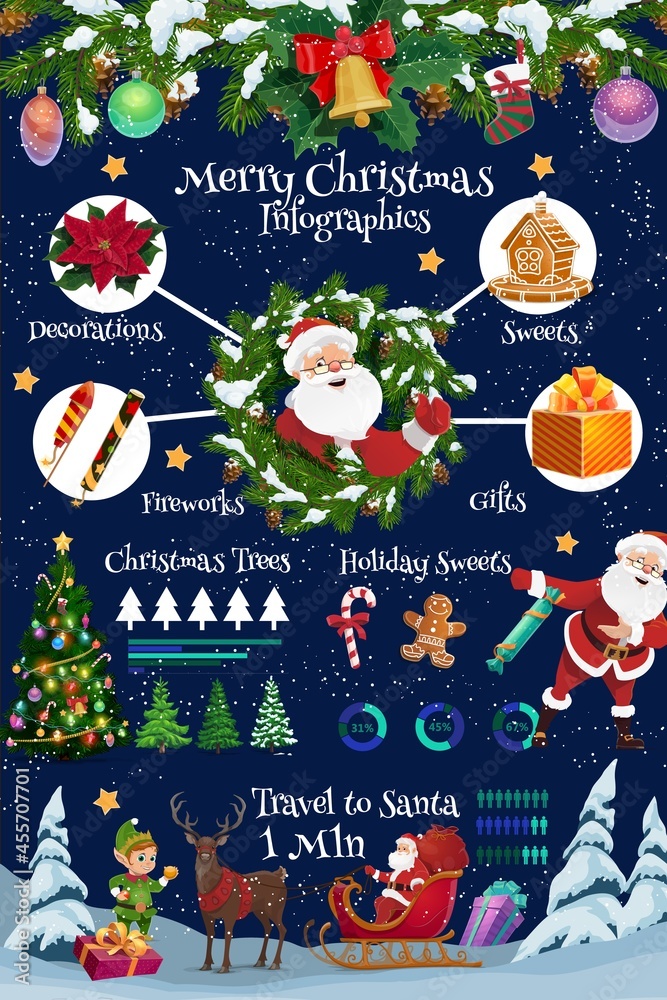 Merry Christmas Infographics

Decorations

Sweets

Fireworks

Gifts

Christmas Trees

Holiday Sweets

31%

45%

67%

Travel to Santa 1 Mln

Adobe Stock | #455707701