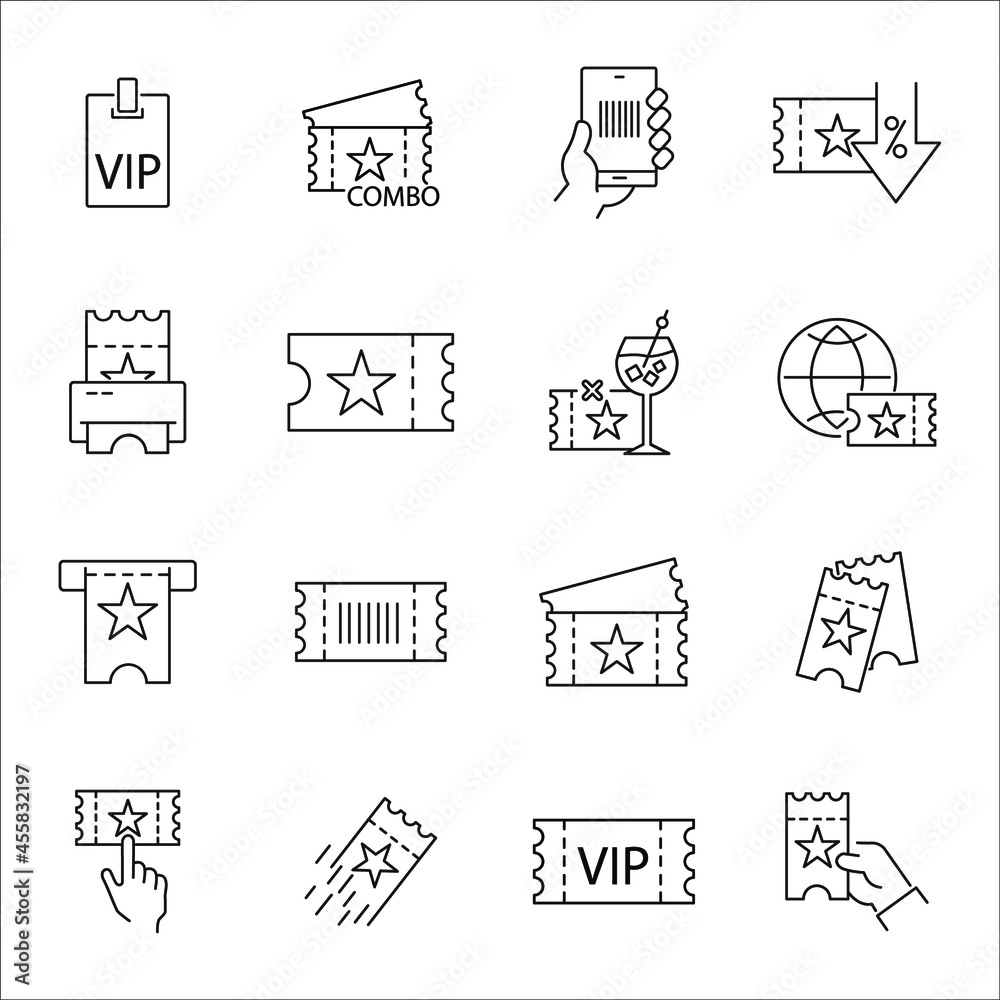 VIP

COMBO

%

VIP

Adobe Stock | #455832197