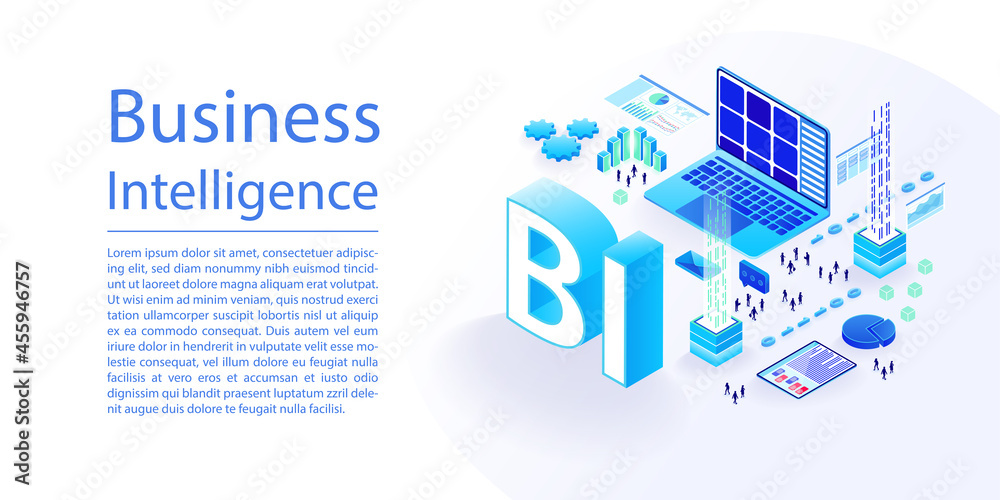 Business Intelligence

Lorem ipsum dolor sit amet, consectetuer adipiscing elit, sed diam nonummy nibh euismod tincidunt ut laoreet dolore magna aliquam erat volutpat. Ut wisi enim ad minim veniam, quis nostrud exerci tation ullamcorper suscipit lobortis nisl ut aliquip ex ea commodo consequat. Duis autem vel eum iriure dolor in hendrerit in vulputate velit esse molestie consequat, vel illum dolore eu feugiat nulla facilisis at vero eros et accumsan et iusto odio dignissim qui blandit praesent luptatum zzril delenit augue duis dolore te feugait nulla facilisi.

BI

Adobe Stock | #455946757