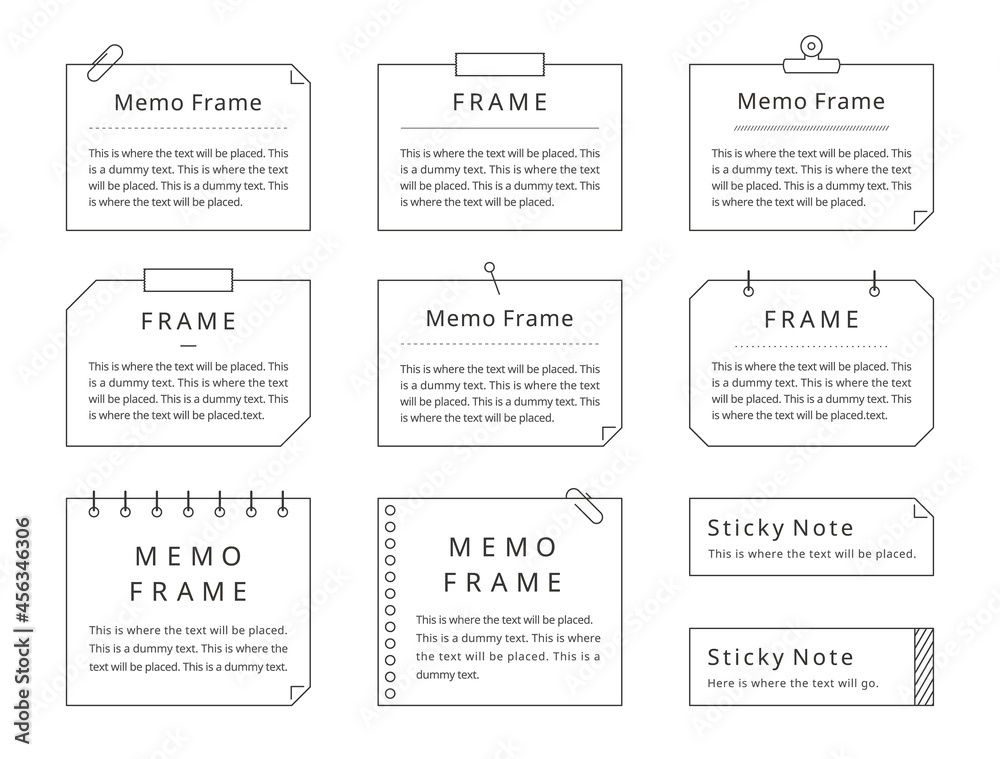 Memo Frame

This is where the text will be placed. This is a dummy text. This is where the text will be placed. This is a dummy text. This is where the text will be placed.

FRAME

This is where the text will be placed. This is a dummy text. This is where the text will be placed. This is a dummy text. This is where the text will be placed.

Memo Frame

This is where the text will be placed. This is a dummy text. This is where the text will be placed. This is a dummy text. This is where the text will be placed.

FRAME

This is where the text will be placed. This is a dummy text. This is where the text will be placed. This is a dummy text. This is where the text will be placed.text.

Memo Frame

This is where the text will be placed. This is a dummy text. This is where the text will be placed. This is a dummy text. This is where the text will be placed.

FRAME

This is where the text will be placed. This is a dummy text. This is where the text will be placed. This is a dummy text. This is where the text will be placed.text.

MEMO FRAME

This is where the text will be placed. This is a dummy text. This is where the text will be placed. This is a dummy text.

MEMO FRAME

This is where the text will be placed. This is a dummy text. This is where the text will be placed. This is a dummy text.

Sticky Note

This is where the text will be placed.

Sticky Note

Here is where the text will go.

Adobe Stock | #456346306