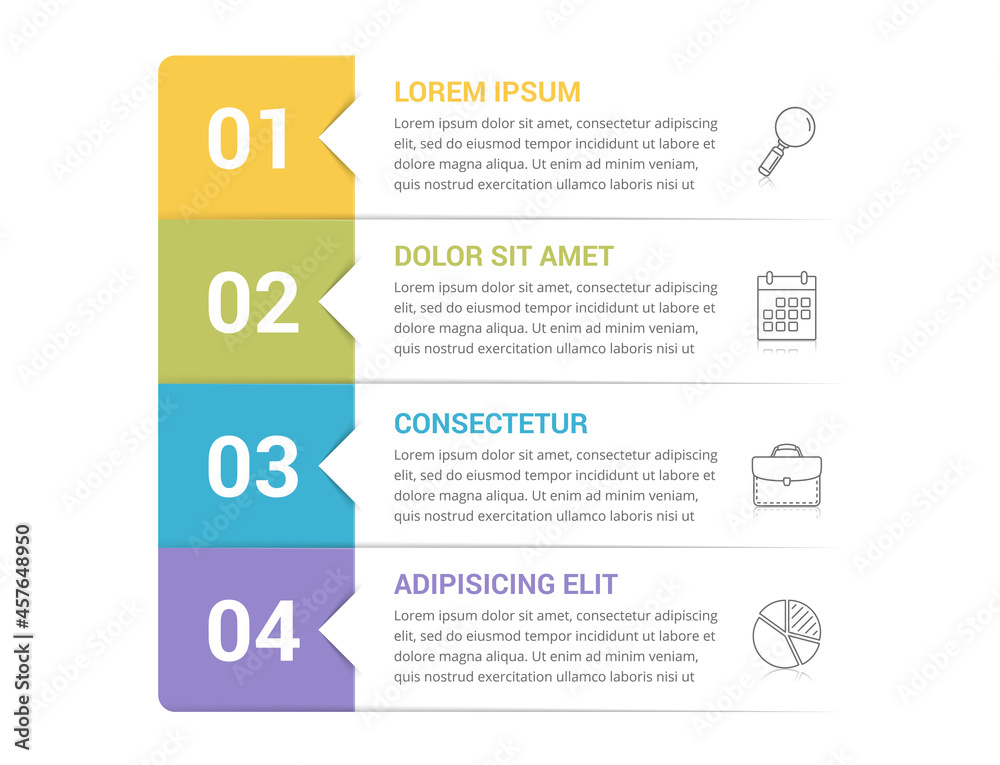 01

LOREM IPSUM

Lorem ipsum dolor sit amet, consectetur adipiscing elit, sed do eiusmod tempor incididunt ut labore et dolore magna aliqua. Ut enim ad minim veniam, quis nostrud exercitation ullamco laboris nisi ut

02

DOLOR SIT AMET

Lorem ipsum dolor sit amet, consectetur adipiscing elit, sed do eiusmod tempor incididunt ut labore et dolore magna aliqua. Ut enim ad minim veniam, quis nostrud exercitation ullamco laboris nisi ut

03

CONSECTETUR

Lorem ipsum dolor sit amet, consectetur adipiscing elit, sed do eiusmod tempor incididunt ut labore et dolore magna aliqua. Ut enim ad minim veniam, quis nostrud exercitation ullamco laboris nisi ut

04

ADIPISICING ELIT

Lorem ipsum dolor sit amet, consectetur adipiscing elit, sed do eiusmod tempor incididunt ut labore et dolore magna aliqua. Ut enim ad minim veniam, quis nostrud exercitation ullamco laboris nisi ut

Adobe Stock | #457648950