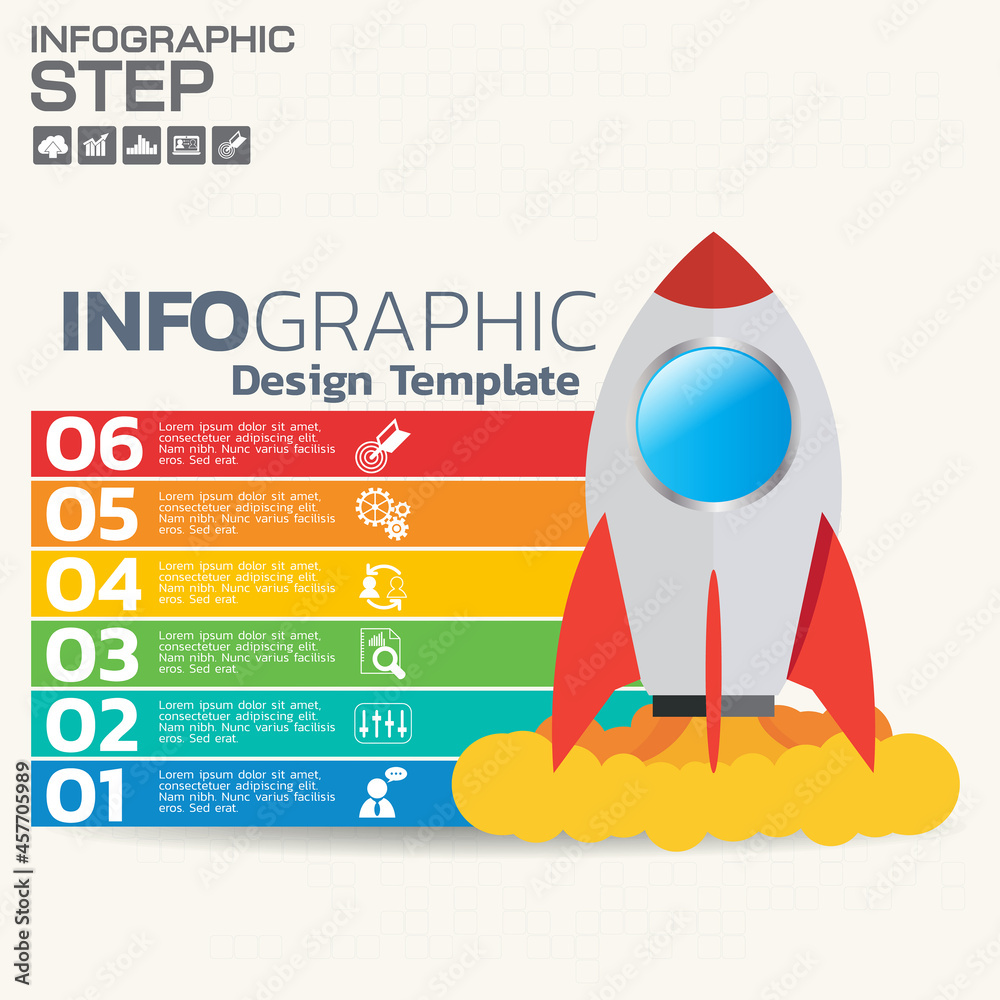 INFOGRAPHIC
STEP

INFOGRAPHIC
Design Template

06 Lorem ipsum dolor sit amet, consectetuer adipiscing elit. Nam nibh. Nunc varius facilisis eros. Sed erat.

05 Lorem ipsum dolor sit amet, consectetuer adipiscing elit. Nam nibh. Nunc varius facilisis eros. Sed erat.

04 Lorem ipsum dolor sit amet, consectetuer adipiscing elit. Nam nibh. Nunc varius facilisis eros. Sed erat.

03 Lorem ipsum dolor sit amet, consectetuer adipiscing elit. Nam nibh. Nunc varius facilisis eros. Sed erat.

02 Lorem ipsum dolor sit amet, consectetuer adipiscing elit. Nam nibh. Nunc varius facilisis eros. Sed erat.

01 Lorem ipsum dolor sit amet, consectetuer adipiscing elit. Nam nibh. Nunc varius facilisis eros. Sed erat.

Adobe Stock | #457705989