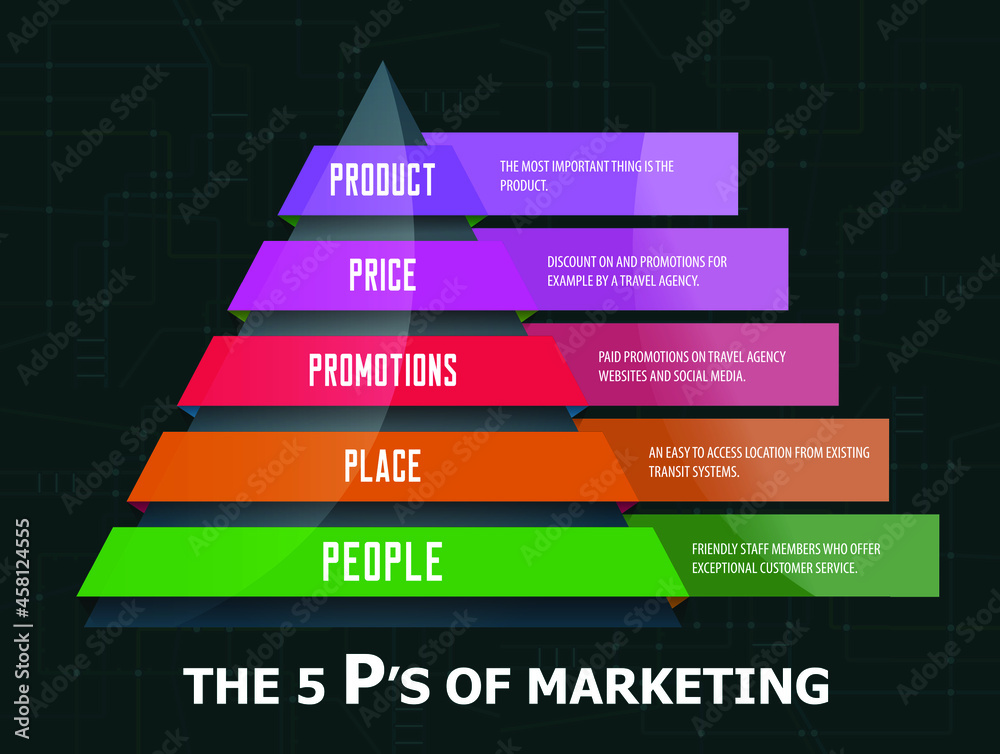 PRODUCT
THE MOST IMPORTANT THING IS THE PRODUCT.

PRICE
DISCOUNT ON AND PROMOTIONS FOR EXAMPLE BY A TRAVEL AGENCY.

PROMOTIONS
PAID PROMOTIONS ON TRAVEL AGENCY WEBSITES AND SOCIAL MEDIA.

PLACE
AN EASY TO ACCESS LOCATION FROM EXISTING TRANSIT SYSTEMS.

PEOPLE
FRIENDLY STAFF MEMBERS WHO OFFER EXCEPTIONAL CUSTOMER SERVICE.

THE 5 P'S OF MARKETING

Adobe Stock | #458124555