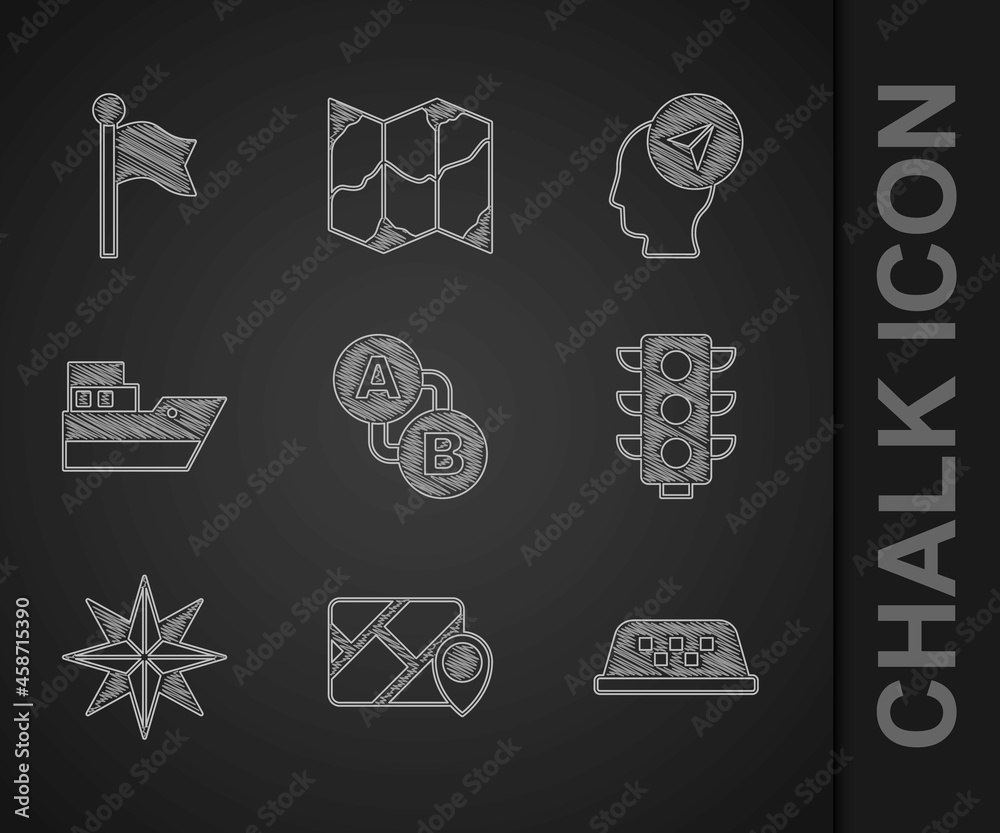 A
B
CHALK ICON
Adobe Stock | #458715390