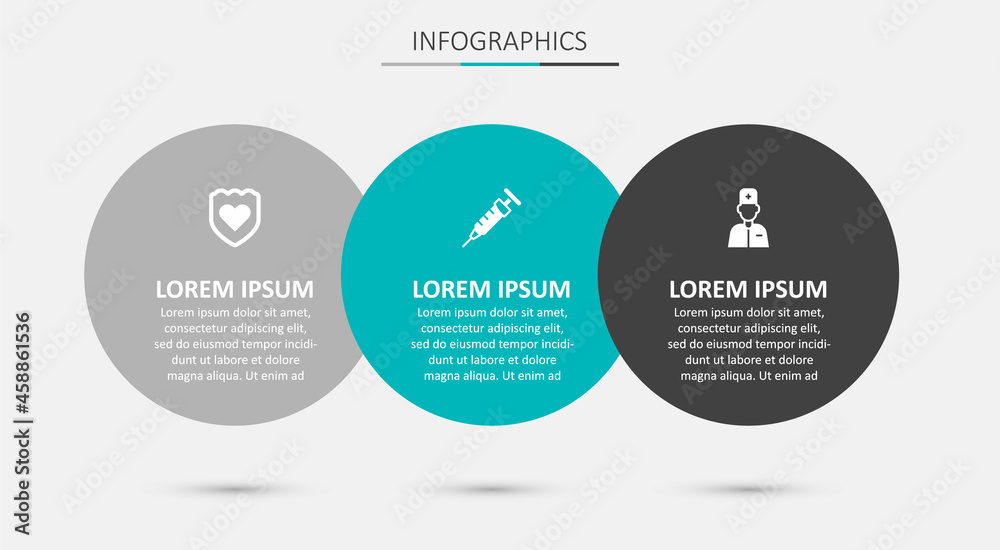 INFOGRAPHICS

LOREM IPSUM
Lorem ipsum dolor sit amet, consectetur adipiscing elit, sed do eiusmod tempor incididunt ut labore et dolore magna aliqua. Ut enim ad

LOREM IPSUM
Lorem ipsum dolor sit amet, consectetur adipiscing elit, sed do eiusmod tempor incididunt ut labore et dolore magna aliqua. Ut enim ad

LOREM IPSUM
Lorem ipsum dolor sit amet, consectetur adipiscing elit, sed do eiusmod tempor incididunt ut labore et dolore magna aliqua. Ut enim ad

Adobe Stock | #458861536