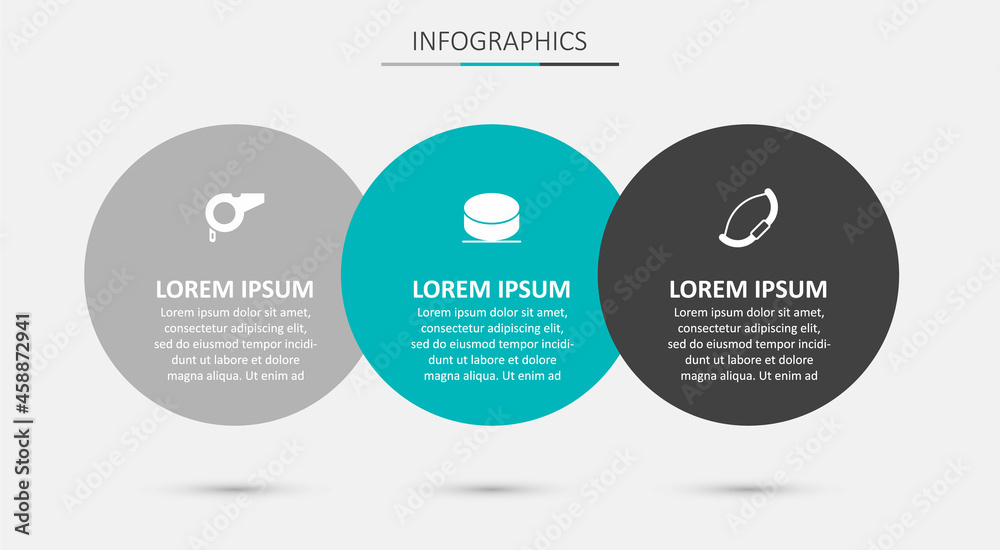 INFOGRAPHICS

LOREM IPSUM
Lorem ipsum dolor sit amet, consectetur adipiscing elit, sed do eiusmod tempor incididunt ut labore et dolore magna aliqua. Ut enim ad

LOREM IPSUM
Lorem ipsum dolor sit amet, consectetur adipiscing elit, sed do eiusmod tempor incididunt ut labore et dolore magna aliqua. Ut enim ad

LOREM IPSUM
Lorem ipsum dolor sit amet, consectetur adipiscing elit, sed do eiusmod tempor incididunt ut labore et dolore magna aliqua. Ut enim ad

Adobe Stock | #458872941