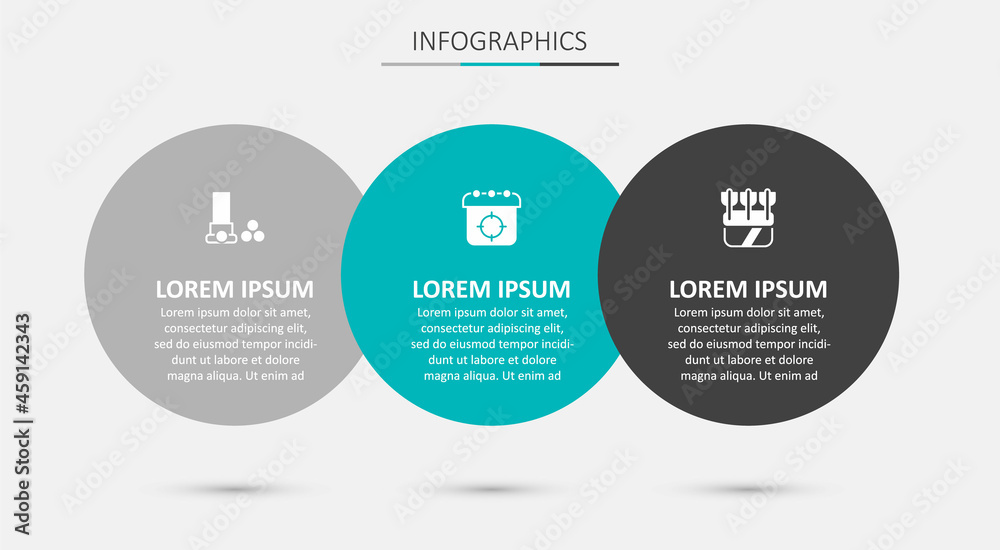 INFOGRAPHICS

LOREM IPSUM
Lorem ipsum dolor sit amet, consectetur adipiscing elit, sed do eiusmod tempor incididunt ut labore et dolore magna aliqua. Ut enim ad

LOREM IPSUM
Lorem ipsum dolor sit amet, consectetur adipiscing elit, sed do eiusmod tempor incididunt ut labore et dolore magna aliqua. Ut enim ad

LOREM IPSUM
Lorem ipsum dolor sit amet, consectetur adipiscing elit, sed do eiusmod tempor incididunt ut labore et dolore magna aliqua. Ut enim ad

Adobe Stock | #459142343