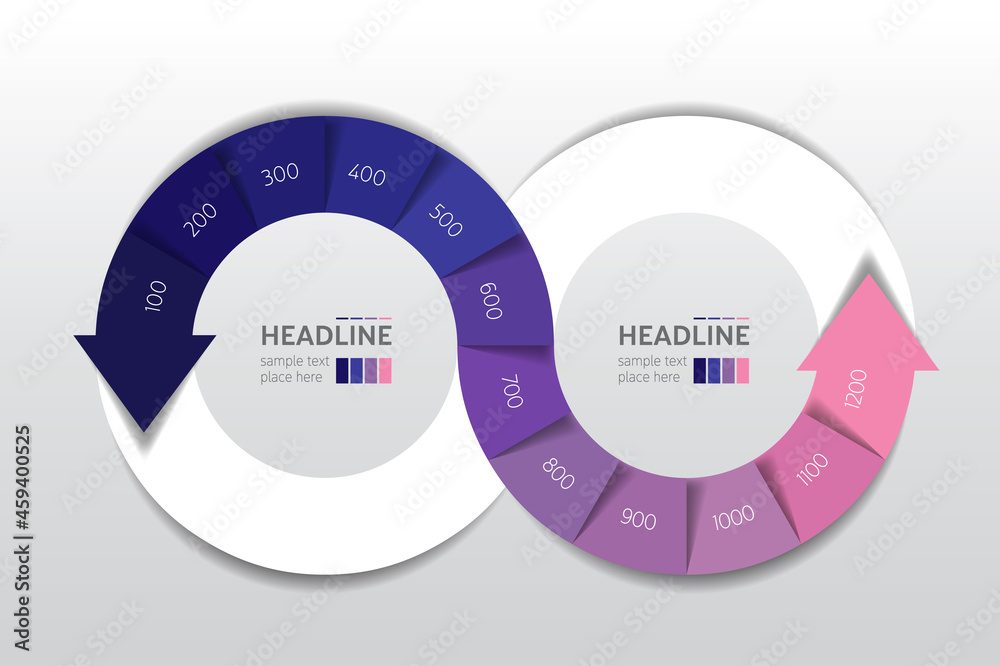 100
200
300
400
500
600
700
800
900
1000
1100
1200

HEADLINE
sample text place here

HEADLINE
sample text place here

Adobe Stock | #459400525