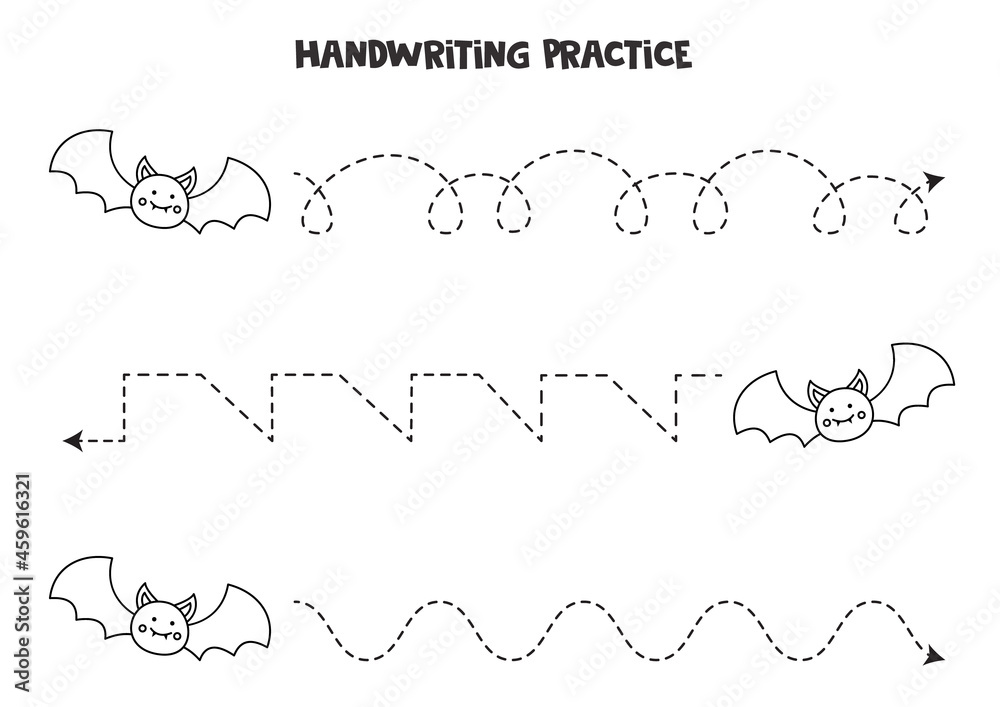 HANDWRITING PRACTICE

Adobe Stock | #459616321