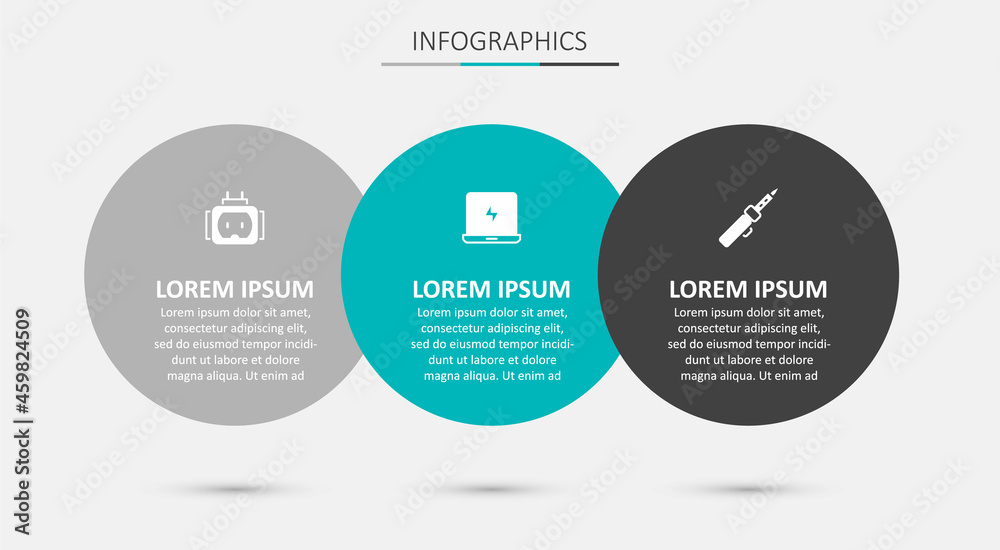 INFOGRAPHICS

LOREM IPSUM
Lorem ipsum dolor sit amet, consectetur adipiscing elit, sed do eiusmod tempor incididunt ut labore et dolore magna aliqua. Ut enim ad

LOREM IPSUM
Lorem ipsum dolor sit amet, consectetur adipiscing elit, sed do eiusmod tempor incididunt ut labore et dolore magna aliqua. Ut enim ad

LOREM IPSUM
Lorem ipsum dolor sit amet, consectetur adipiscing elit, sed do eiusmod tempor incididunt ut labore et dolore magna aliqua. Ut enim ad

Adobe Stock | #459824509