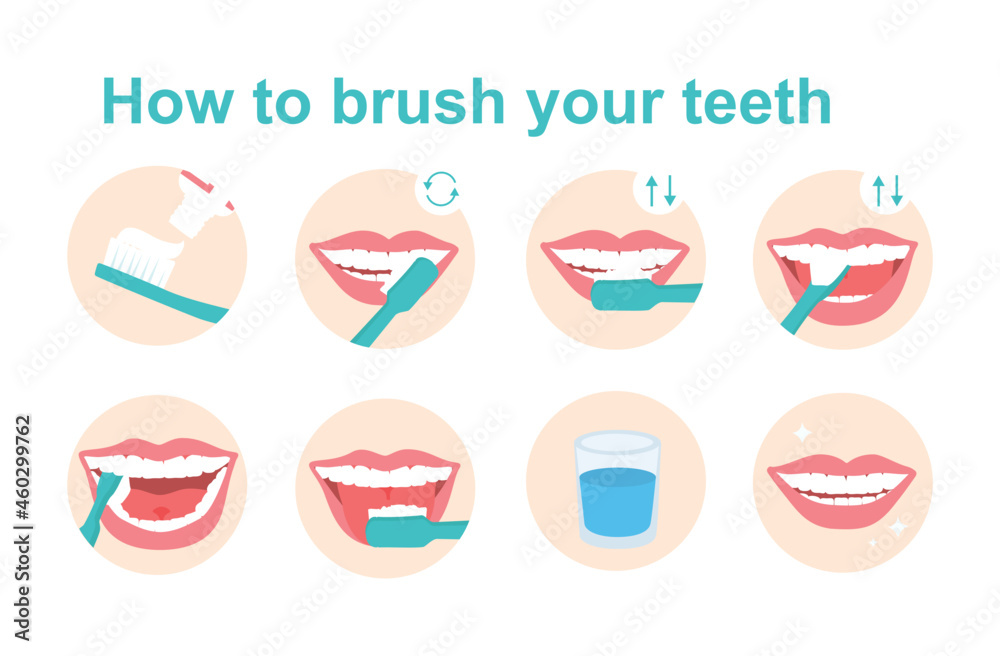 How to brush your teeth

Adobe Stock | #460299762