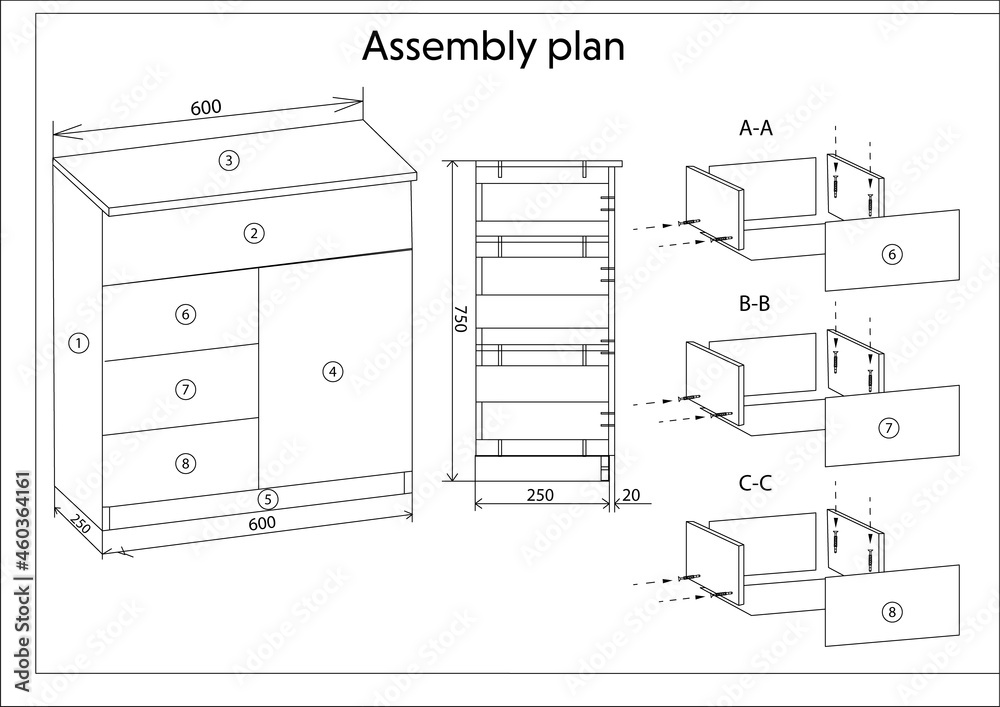 Assembly plan

600

3

2

6

1

7

4

8

5

250

600

750

250

20

A-A

6

B-B

7

C-C

8

Adobe Stock | #460364161