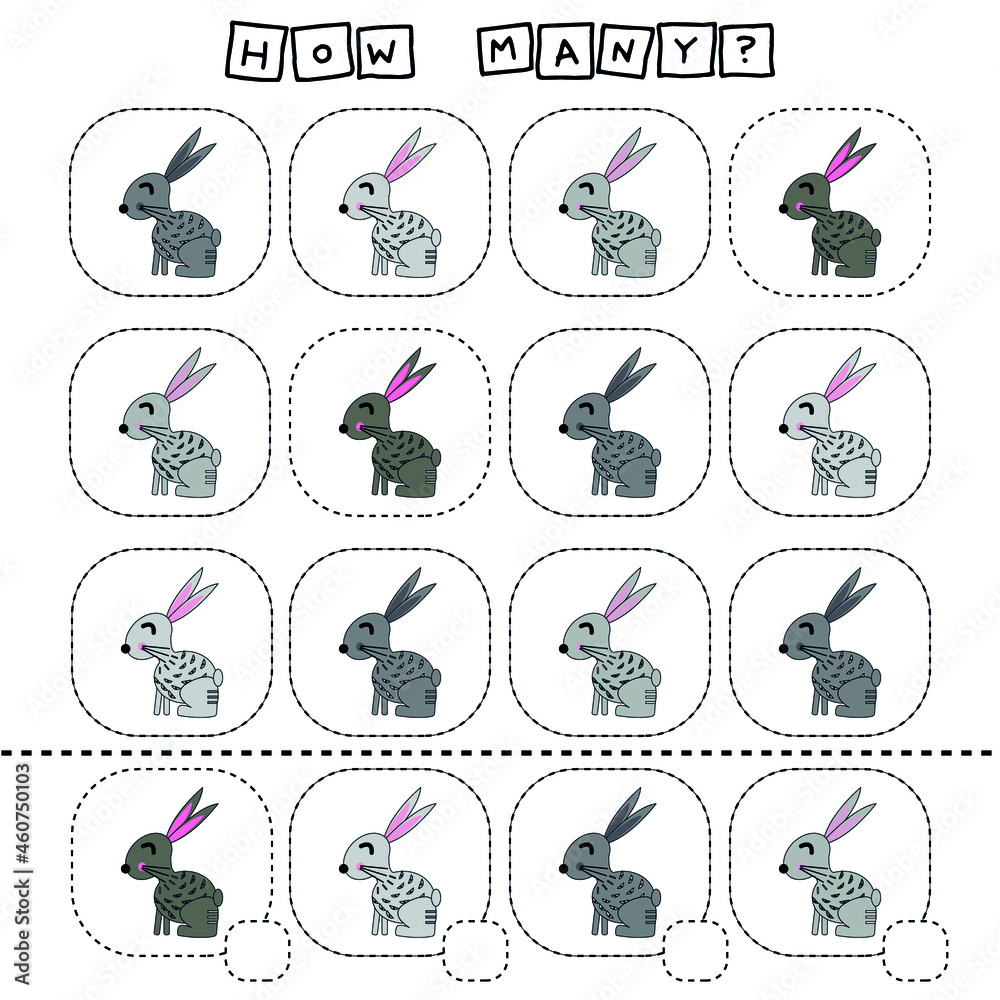 HOW MANY?

Adobe Stock | #460750103