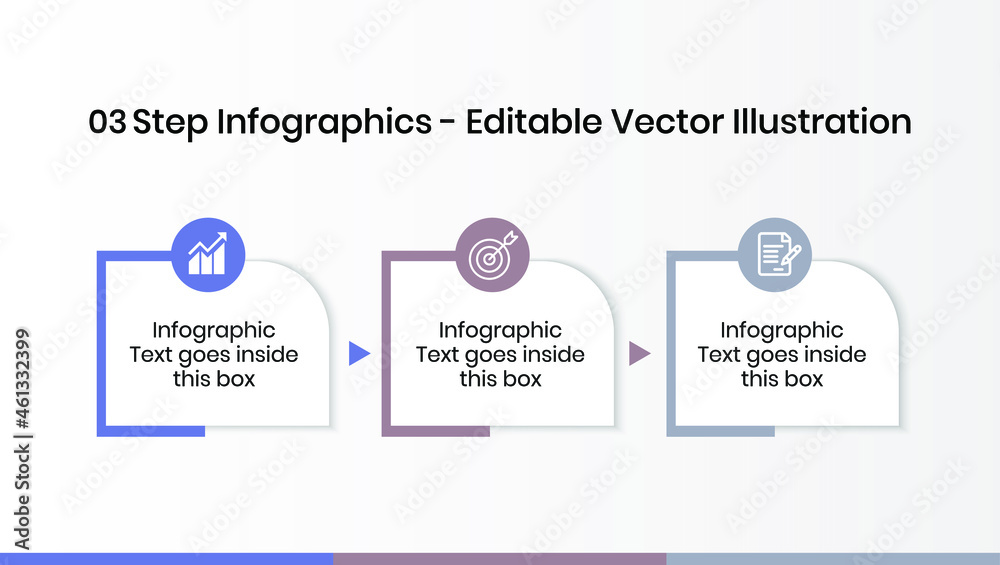 03 Step Infographics - Editable Vector Illustration

Infographic Text goes inside this box

Infographic Text goes inside this box

Infographic Text goes inside this box

Adobe Stock | #461332399