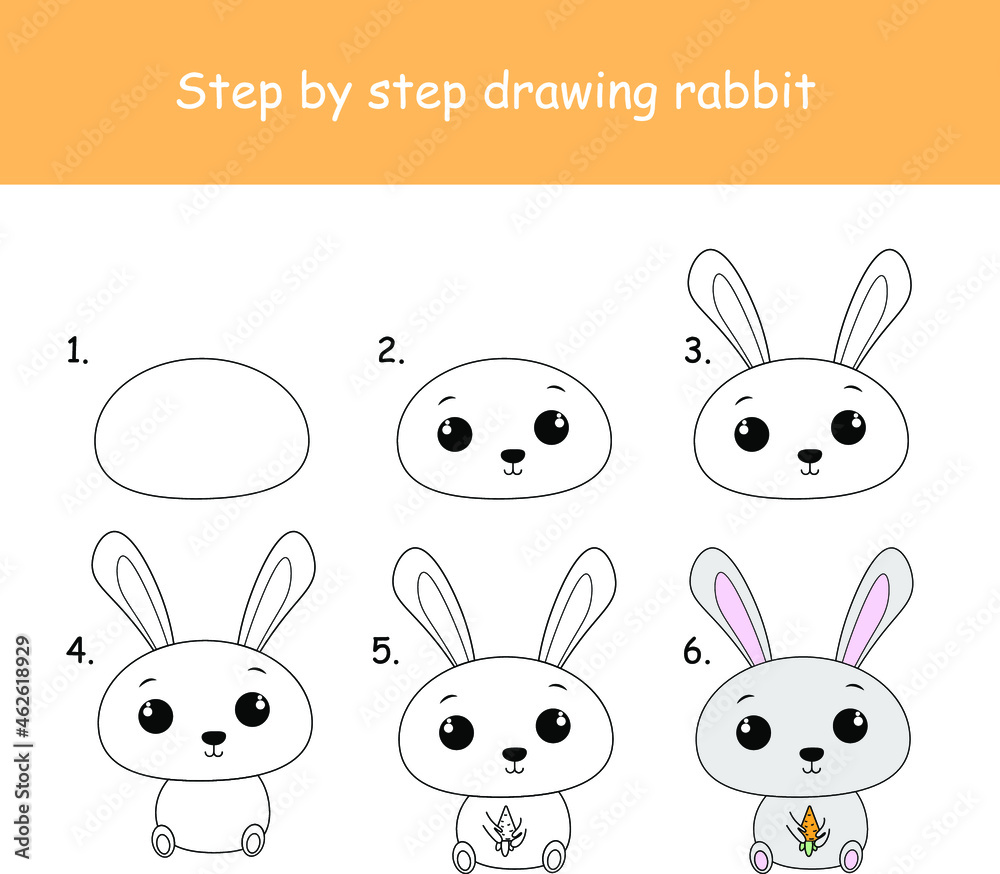 Step by step drawing rabbit

1.

2.

3.

4.

5.

6.

Adobe Stock | #462618929